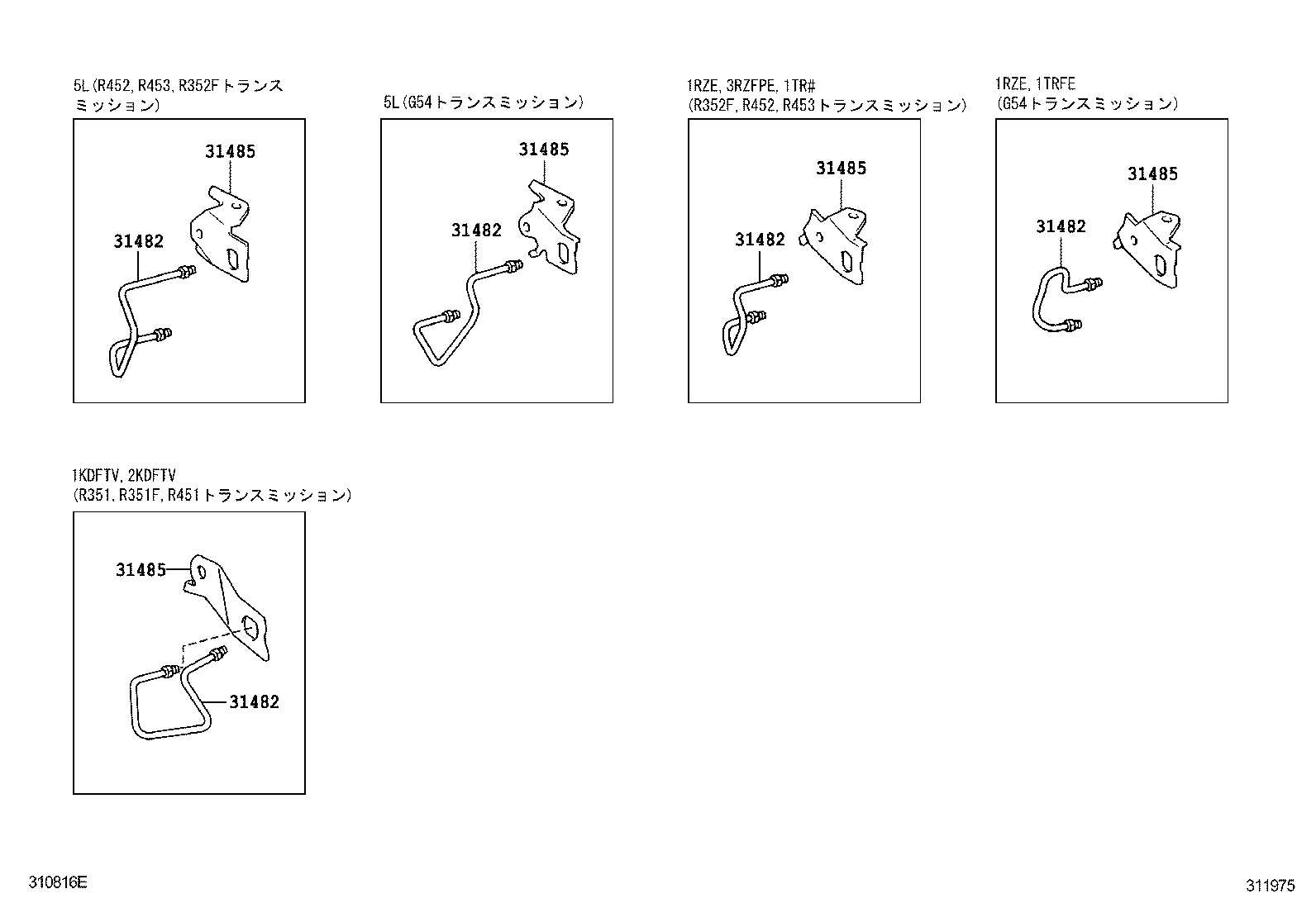 5L(R452, R453, R352Fトランスミッション)

31485

31482

5L(G54トランスミッション)

31485

31482

1RZE, 3RZFPE, 1TR#
(R352F, R452, R453トランスミッション)

31485

31482

1RZE, 1TRFE
(G54トランスミッション)

31485

31482

1KDFTV, 2KDFTV
(R351, R351F, R451トランスミッション)

31485

31482

310816E

311975