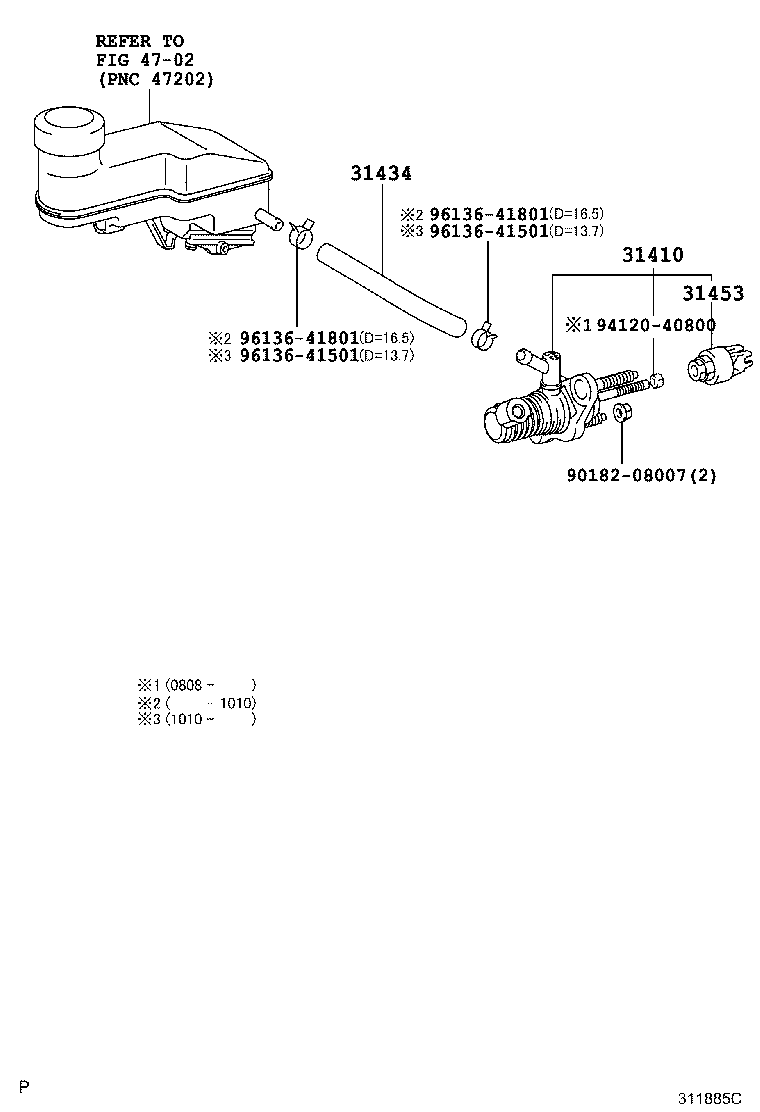 REFER TO
FIG 47-02
(PNC 47202)

31434

※2 96136-41801(D=16.5)
※3 96136-41501(D=13.7)

31410

31453

※1 94120-40800

※2 96136-41801(D=16.5)
※3 96136-41501(D=13.7)

90182-08007(2)

※1 (0808 ~ )
※2 ( ~ 1010)
※3 (1010 ~ )

P

311885C