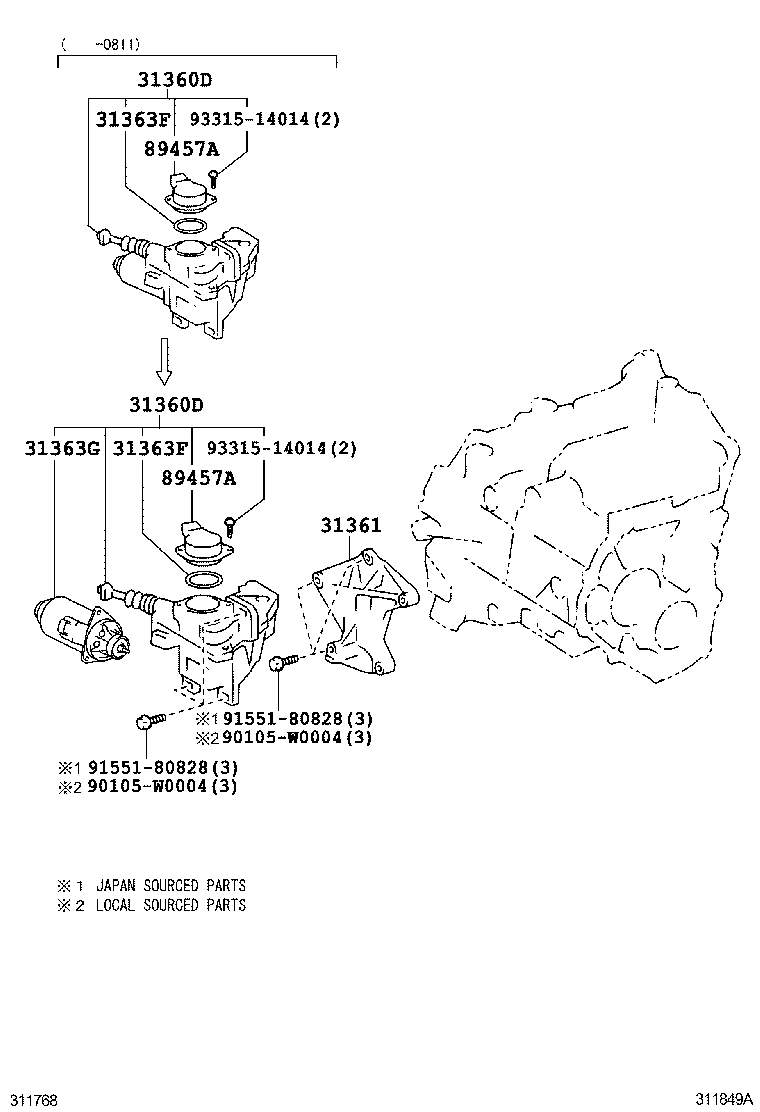 ( -0811)
31360D
31363F 93315-14014(2)
89457A

31360D
31363G 31363F 93315-14014(2)
89457A
31361
※1 91551-80828(3)
※2 90105-W0004(3)
※1 91551-80828(3)
※2 90105-W0004(3)

※1 JAPAN SOURCED PARTS
※2 LOCAL SOURCED PARTS

311768
311849A