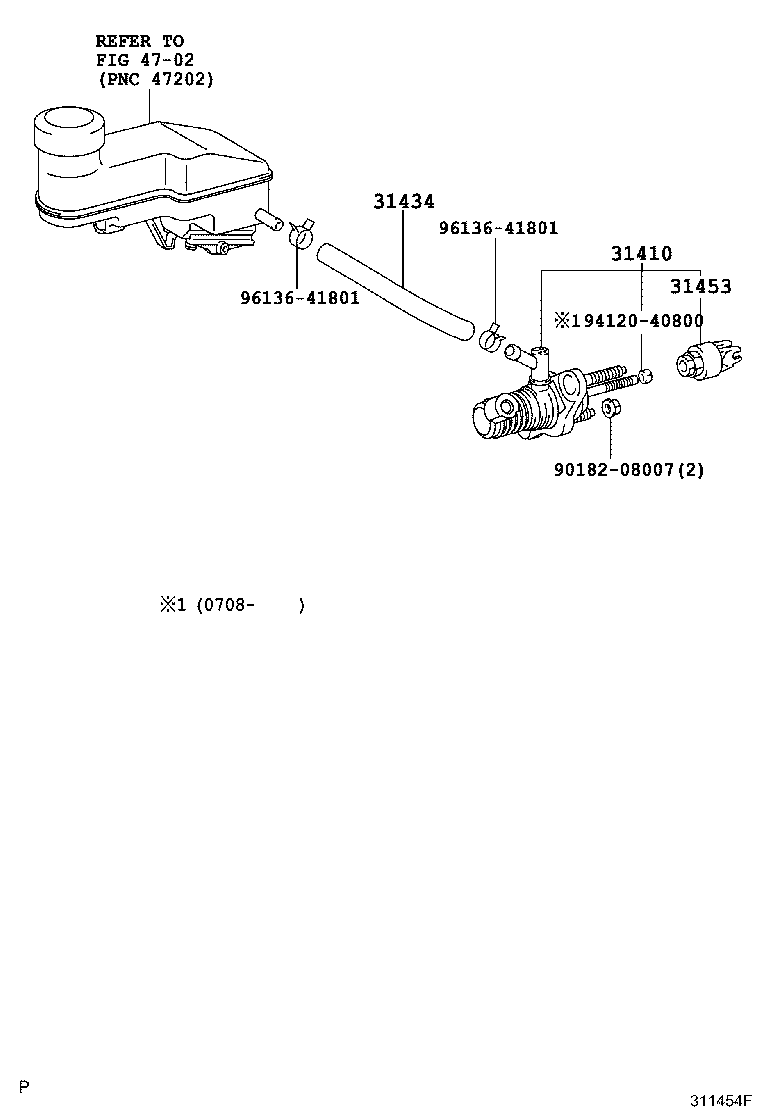 REFER TO
FIG 47-02
(PNC 47202)

31434

96136-41801

96136-41801

31410

31453

※194120-40800

90182-08007(2)

※1 (0708- )

P

311454F