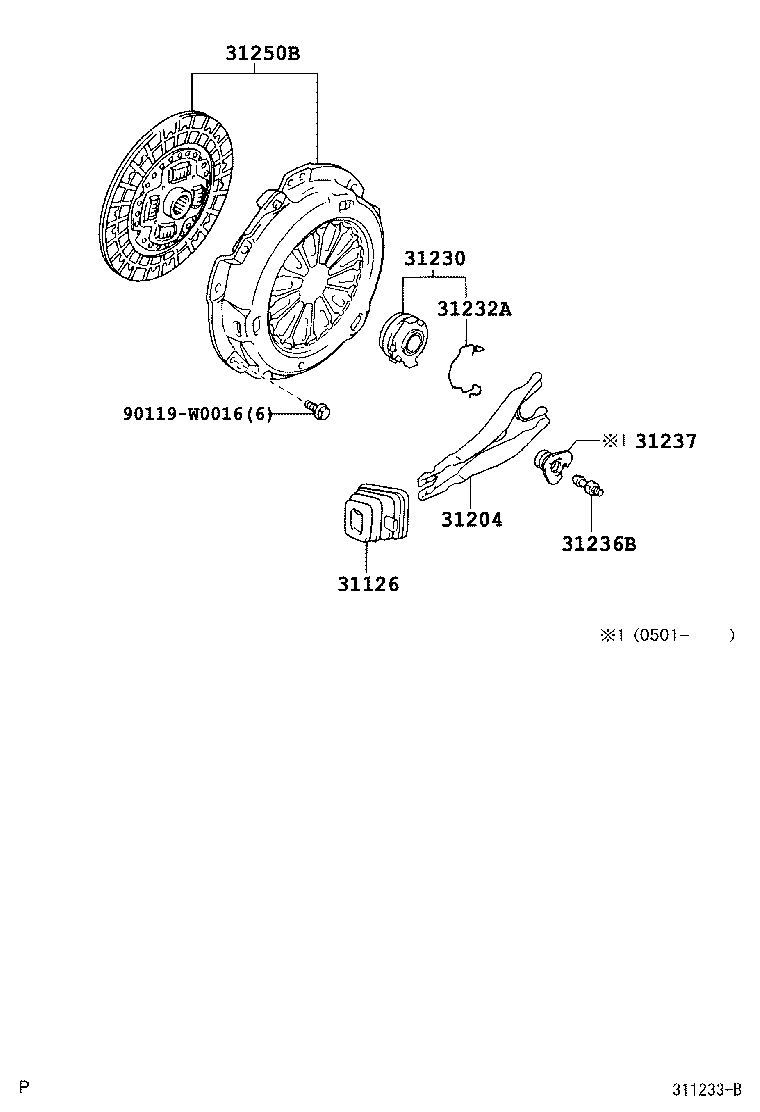 31250B

31230

31232A

90119-W0016(6)

※1 31237

31204

31236B

31126

※1 (0501- )

P

311233-B