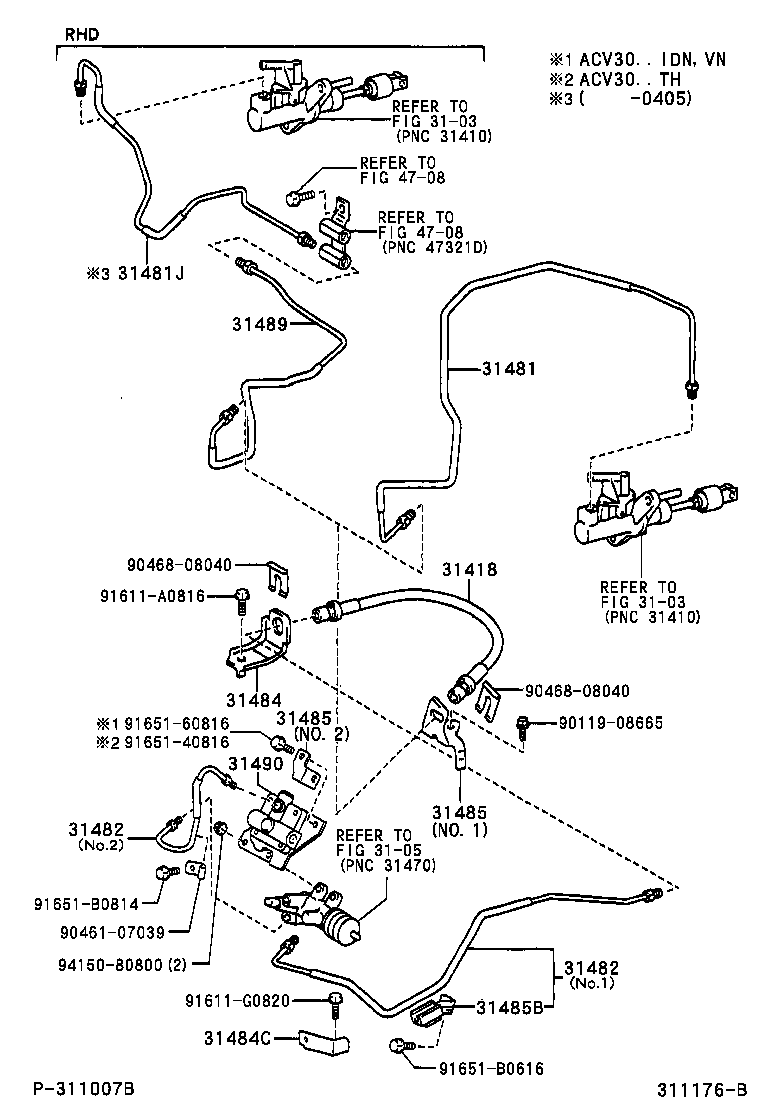 RHD

※1 ACV30.. IDN, VN
※2 ACV30.. TH
※3 (      -0405)

REFER TO
FIG 31-03
(PNC 31410)

REFER TO
FIG 47-08

REFER TO
FIG 47-08
(PNC 47321D)

※3 31481J

31489

31481

REFER TO
FIG 31-03
(PNC 31410)

90468-08040

91611-A0816

31418

31484

90468-08040

90119-08665

※1 91651-60816
※2 91651-40816

31485
(NO. 2)

31490

31485
(NO. 1)

31482
(No.2)

REFER TO
FIG 31-05
(PNC 31470)

91651-B0814

90461-07039

94150-80800 (2)

31482
(No.1)

91611-G0820

31485B

31484C

91651-B0616

P-311007B

311176-B