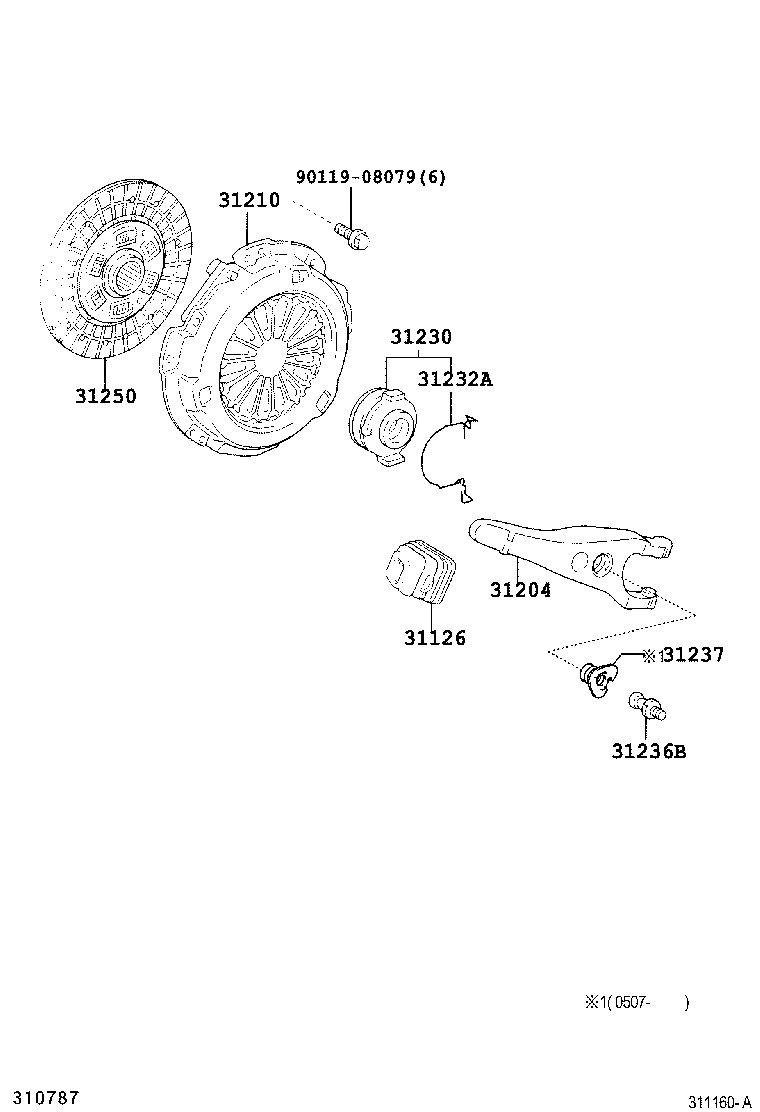 90119-08079(6)
31210
31250
31230
31232A
31204
31126
※1 31237
31236B
※1(0507- )
310787
311160-A