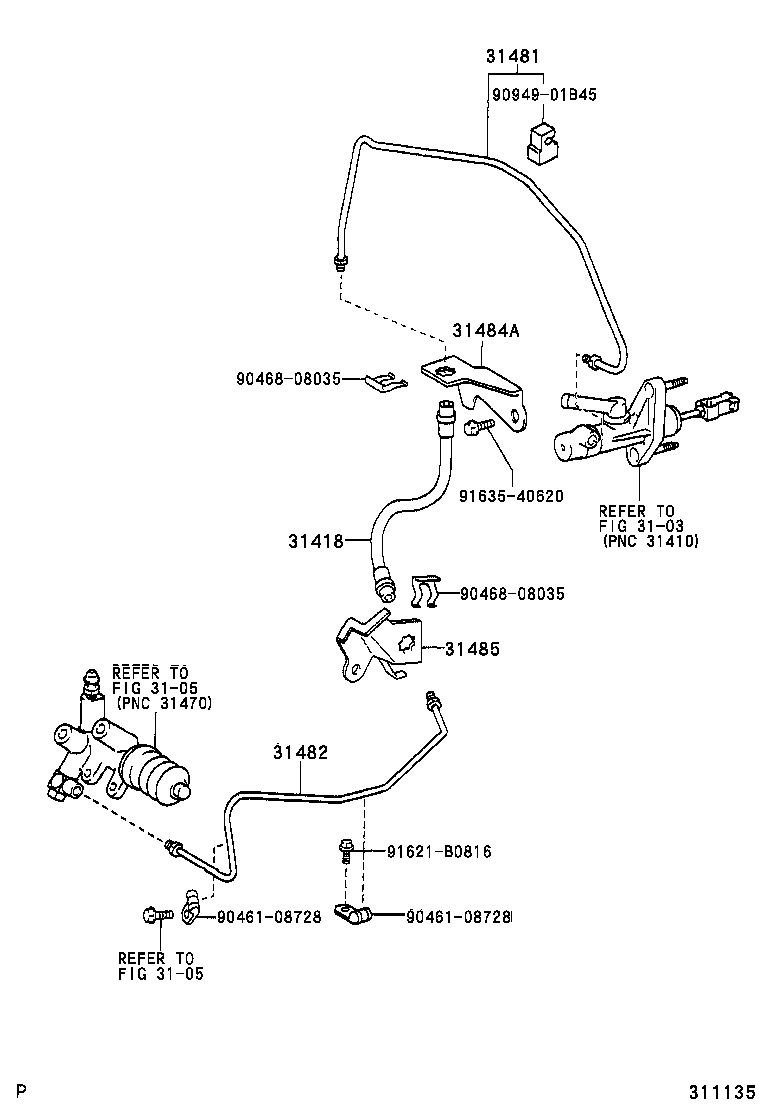 31481
90949-01B45
31484A
90468-08035
91635-40620
REFER TO
FIG 31-03
(PNC 31410)
31418
90468-08035
31485
REFER TO
FIG 31-05
(PNC 31470)
31482
91621-B0816
90461-08728
90461-08728
REFER TO
FIG 31-05
P
311135