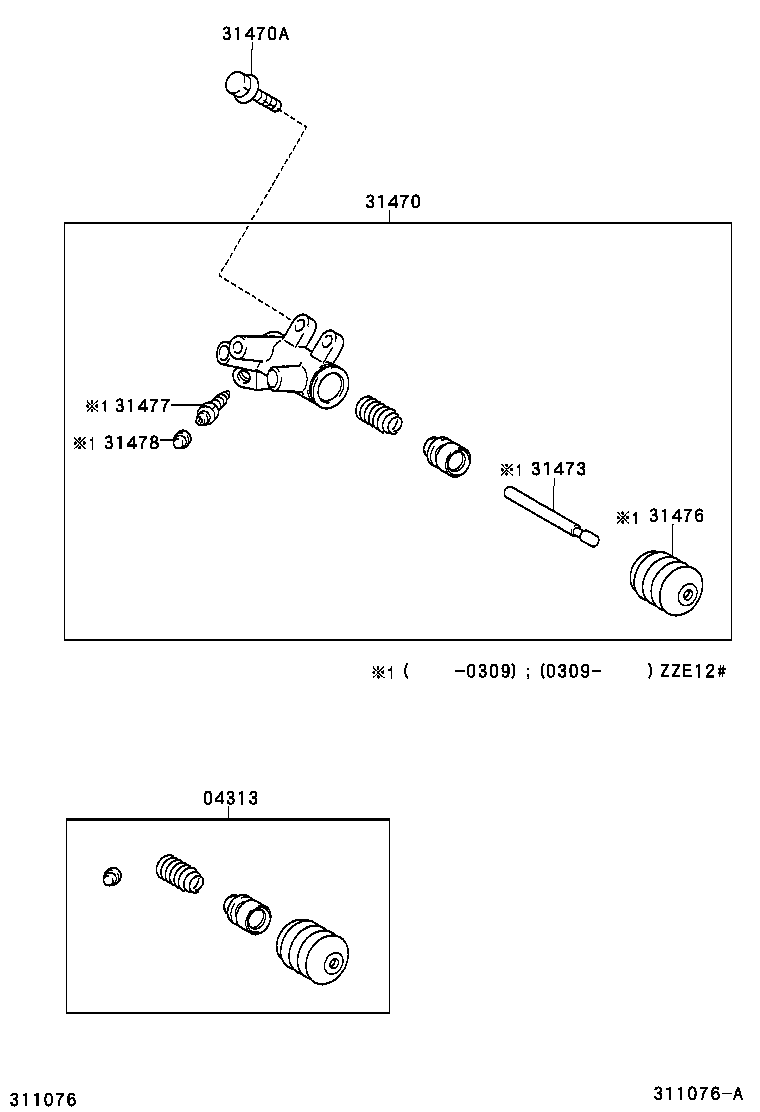 31470A

31470

※1 31477

※1 31478

※1 31473

※1 31476

※1 ( -0309) ; (0309- ) ZZE12#

04313

311076

311076-A