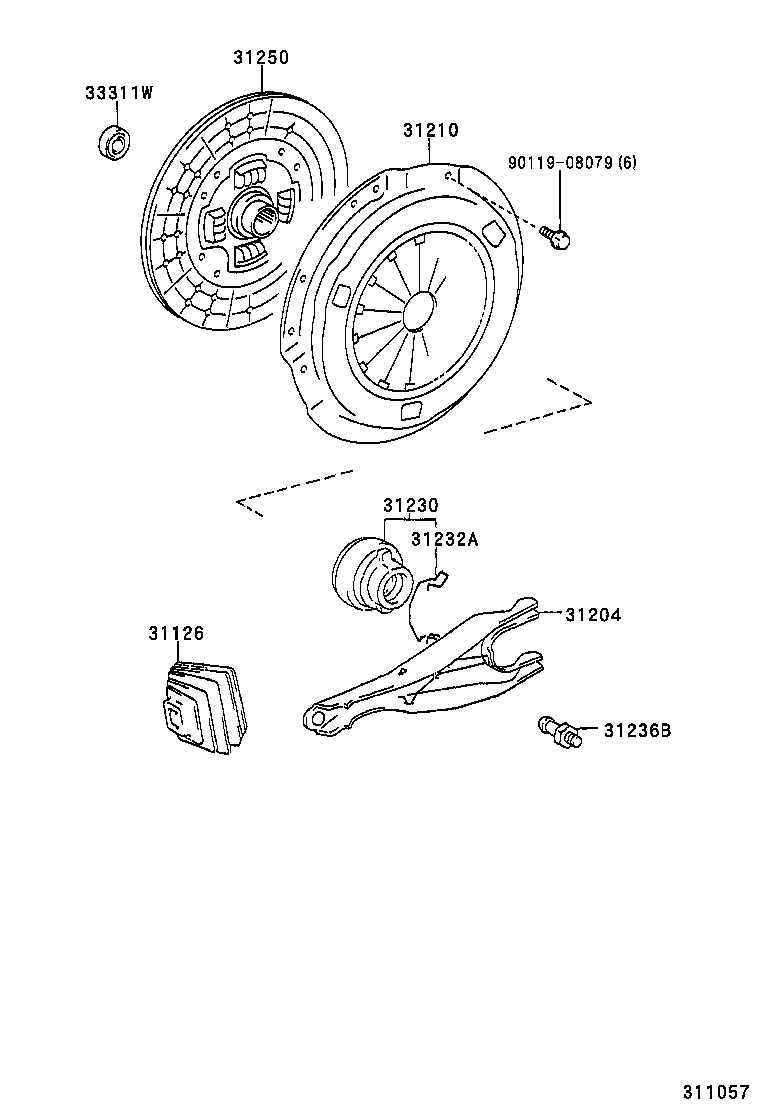 31250
33311W
31210
90119-08079 (6)
31230
31232A
31204
31126
31236B
311057