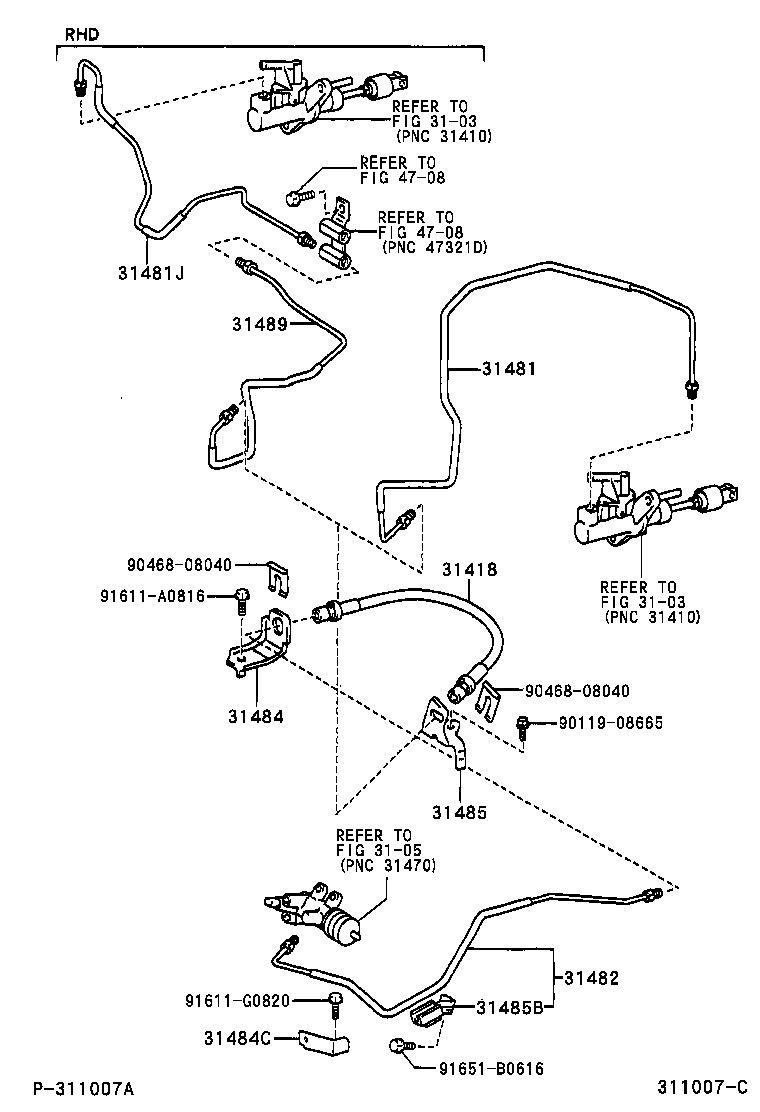 RHD

REFER TO FIG 31-03 (PNC 31410)

REFER TO FIG 47-08

REFER TO FIG 47-08 (PNC 47321D)

31481J

31489

31481

REFER TO FIG 31-03 (PNC 31410)

90468-08040

91611-A0816

31418

31484

90468-08040

90119-08665

31485

REFER TO FIG 31-05 (PNC 31470)

31482

91611-G0820

31485B

31484C

91651-B0616

P-311007A

311007-C