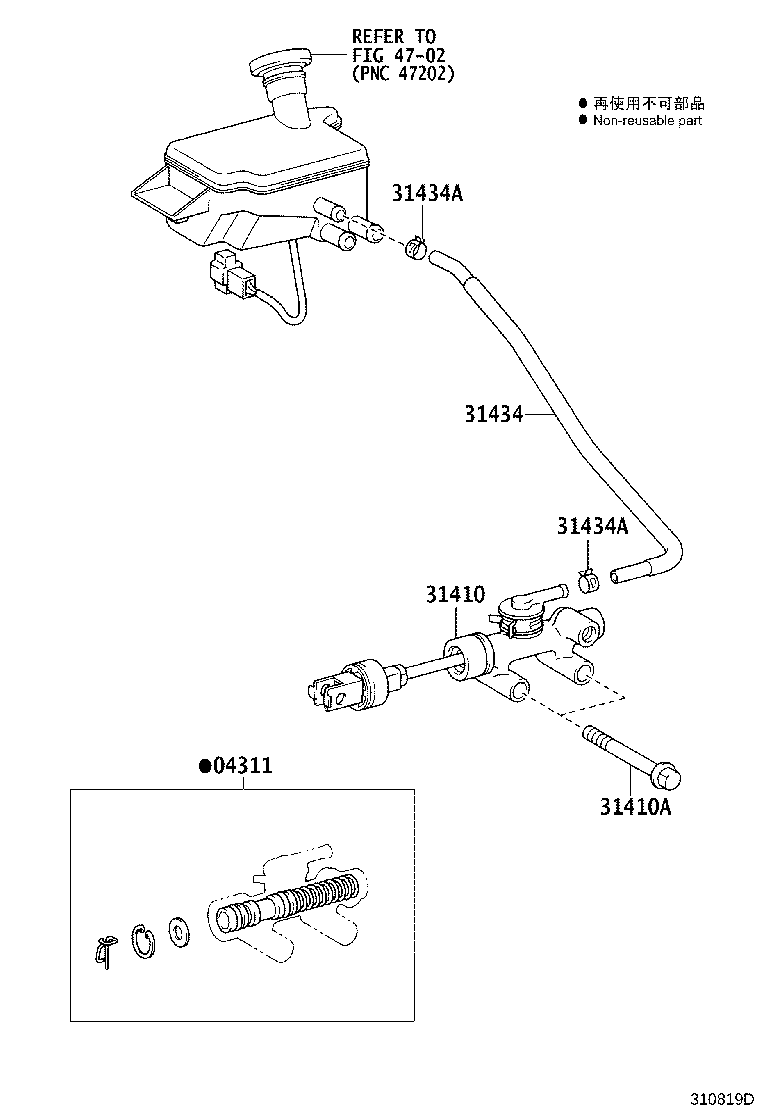 REFER TO
FIG 47-02
(PNC 47202)

● 再使用不可部品
● Non-reusable part

31434A

31434

31434A

31410

31410A

●04311

310819D