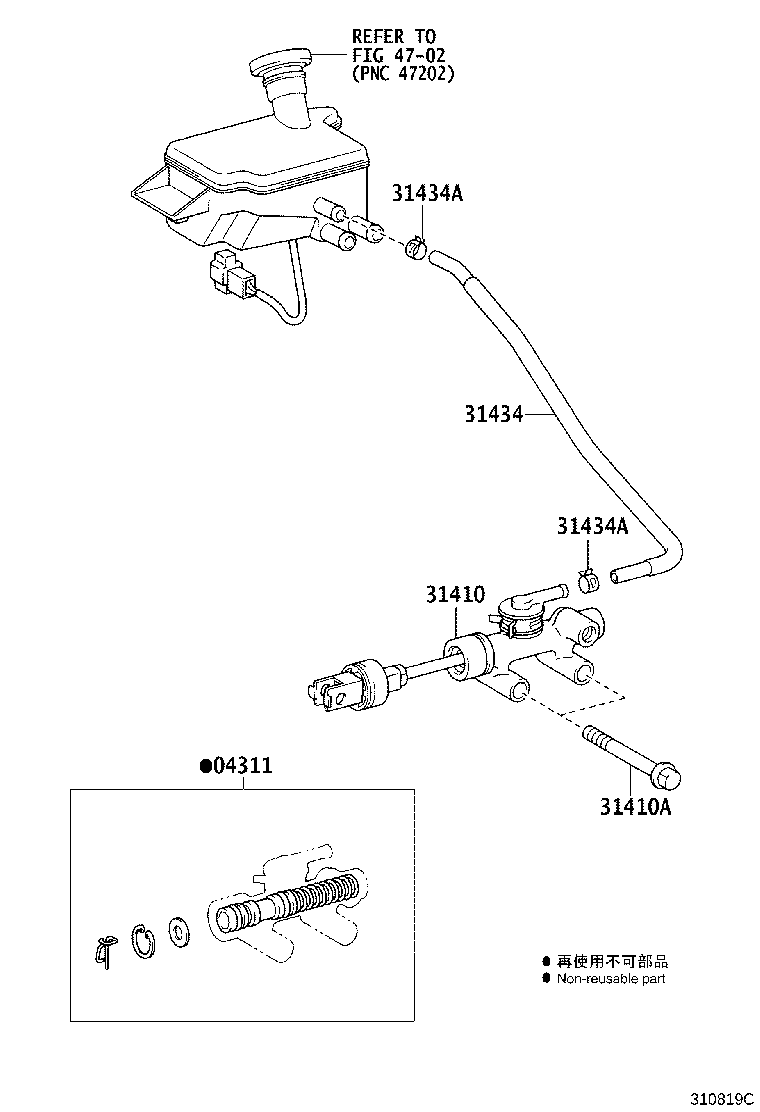 REFER TO
FIG 47-02
(PNC 47202)

31434A

31434

31434A

31410

31410A

●04311

● 再使用不可部品
● Non-reusable part

310819C