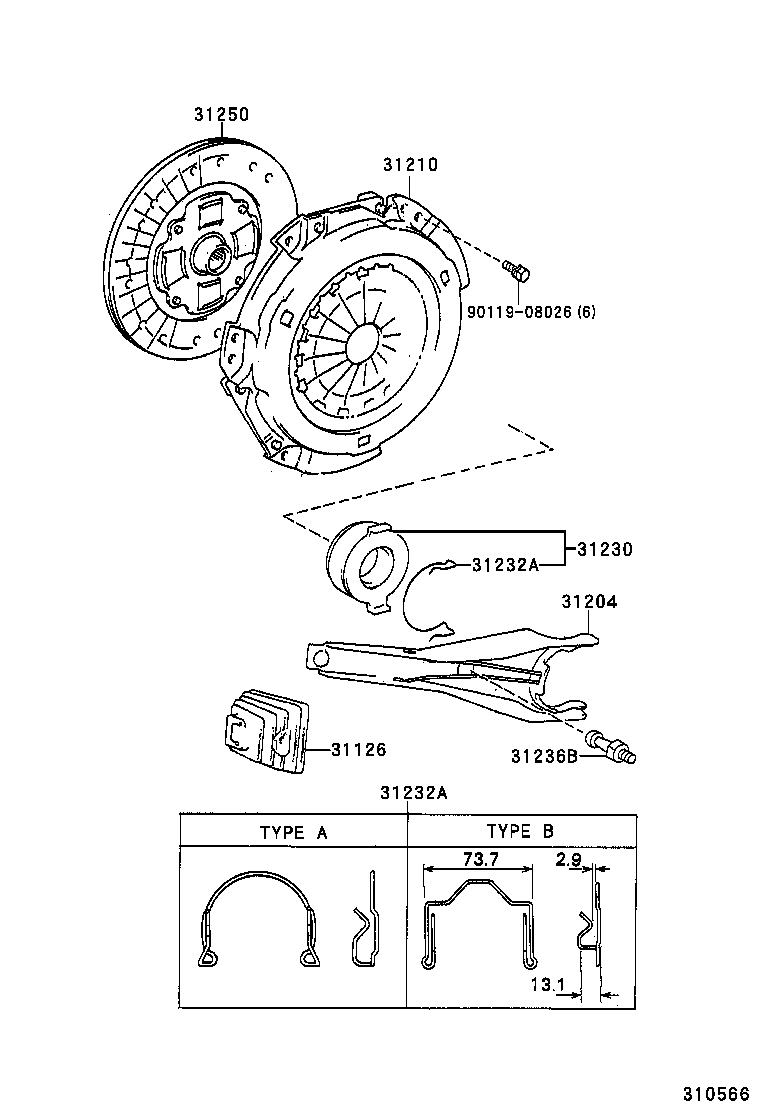 31250
31210
90119-08026 (6)
31230
31232A
31204
31126
31236B
31232A

| TYPE A | TYPE B |
|---|---|
| | 73.7 2.9 13.1 |

310566