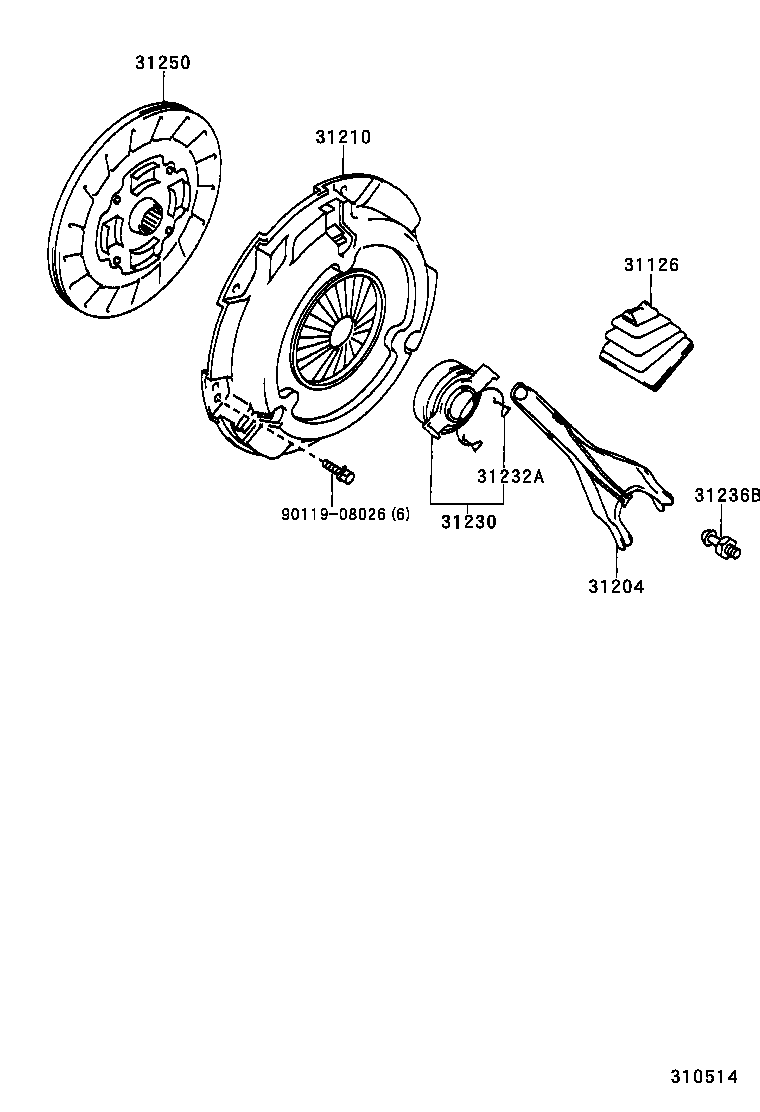 31250

31210

31126

31232A

31236B

90119-08026 (6)

31230

31204

310514