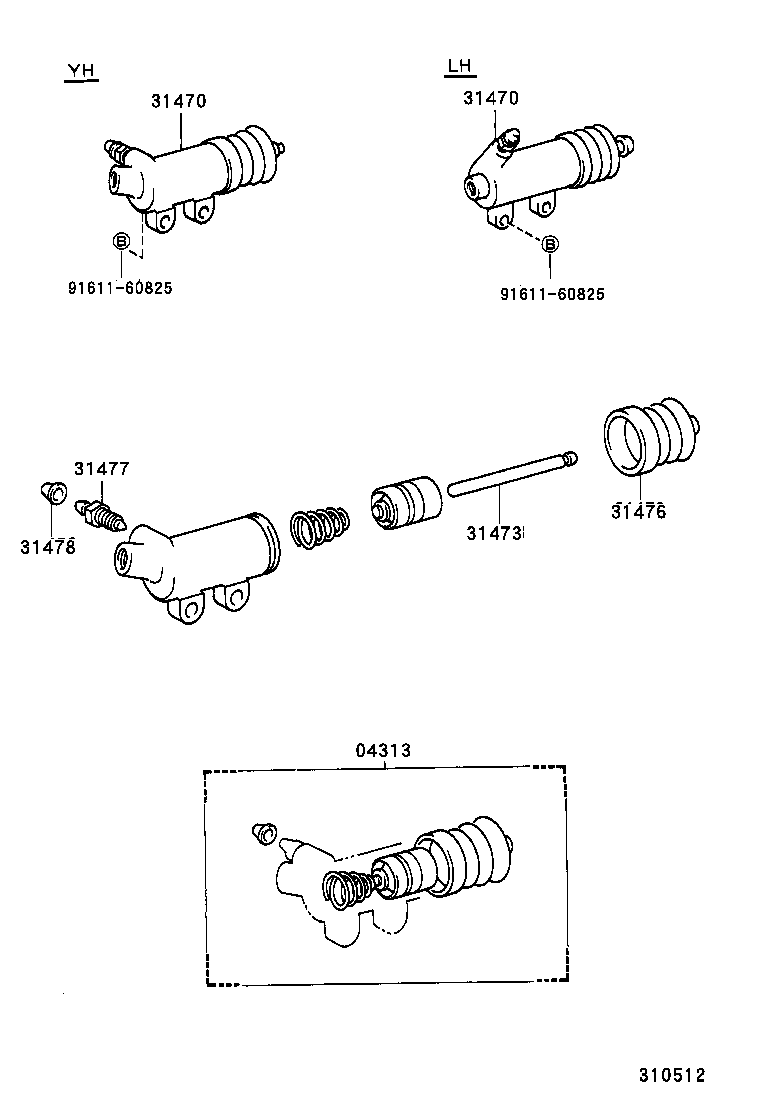 YH
31470
B
91611-60825

LH
31470
B
91611-60825

31477
31478
31473
31476

04313

310512