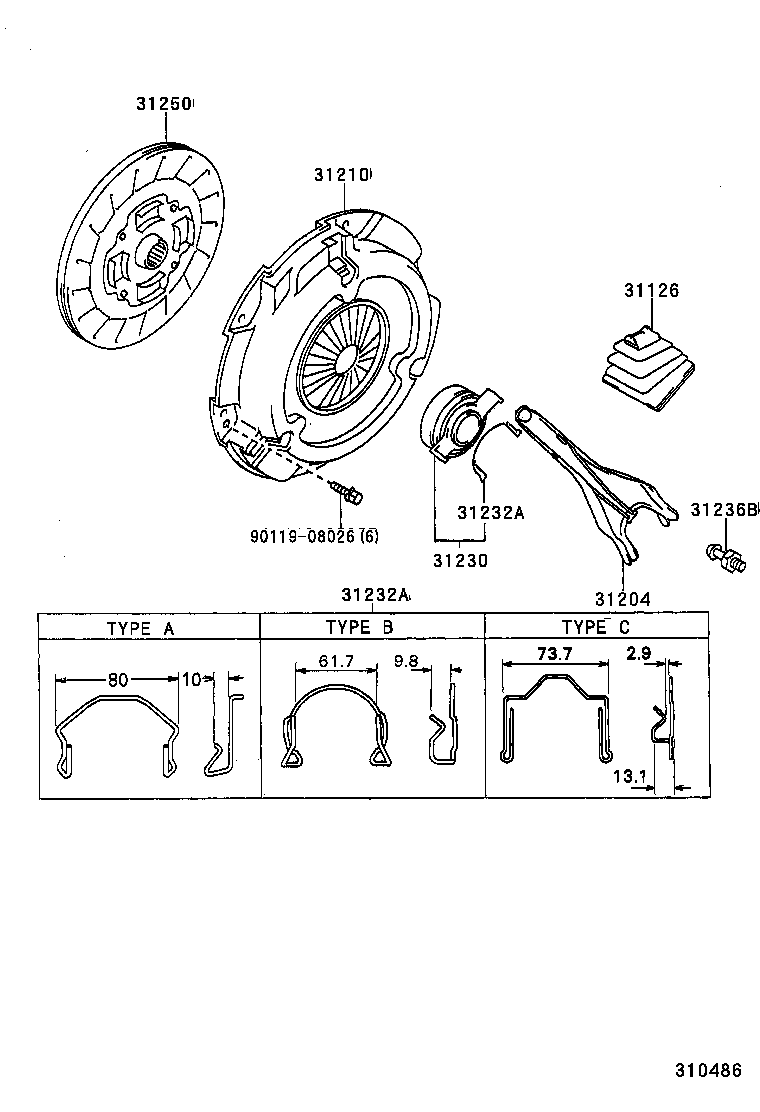 31250
31210
31126
31232A
31236B
90119-08026 (6)
31230
31204
31232A

| TYPE A | TYPE B | TYPE C |
|---|---|---|
| 80 10 | 61.7 9.8 | 73.7 2.9 13.1 |

310486