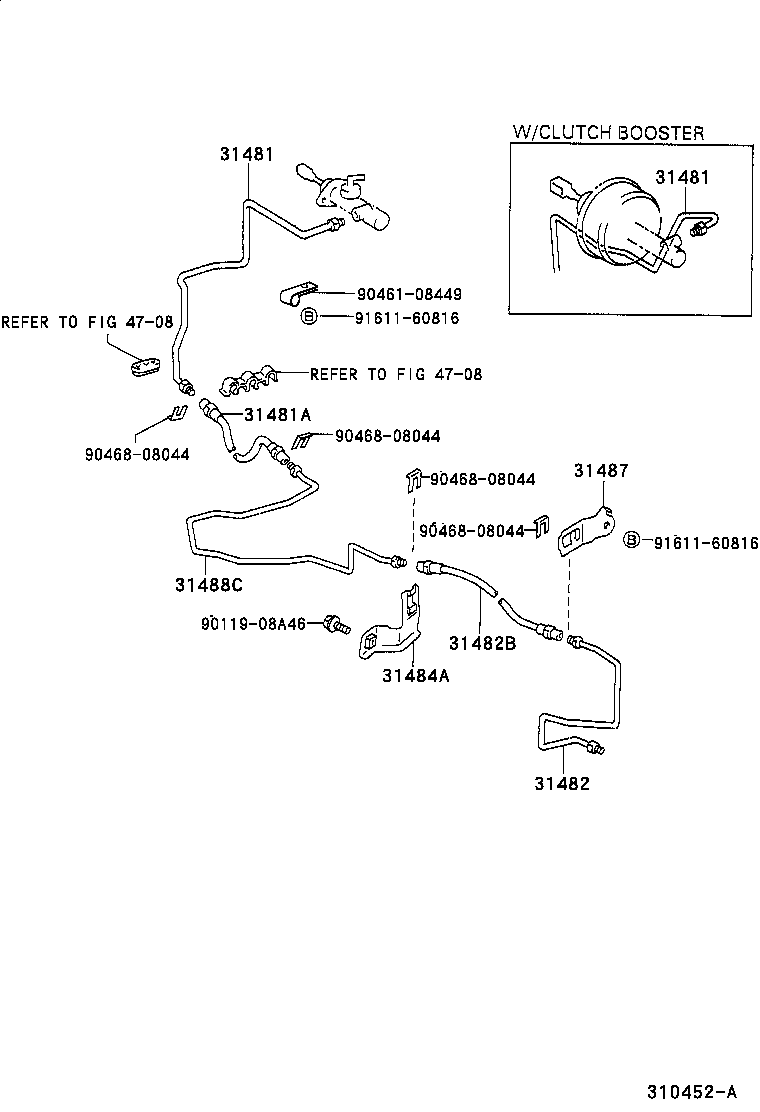 W/CLUTCH BOOSTER

31481

31481

90461-08449

Ⓑ 91611-60816

REFER TO FIG 47-08

REFER TO FIG 47-08

31481A

90468-08044

90468-08044

90468-08044

31487

90468-08044

Ⓑ 91611-60816

31488C

90119-08A46

31482B

31484A

31482

310452-A