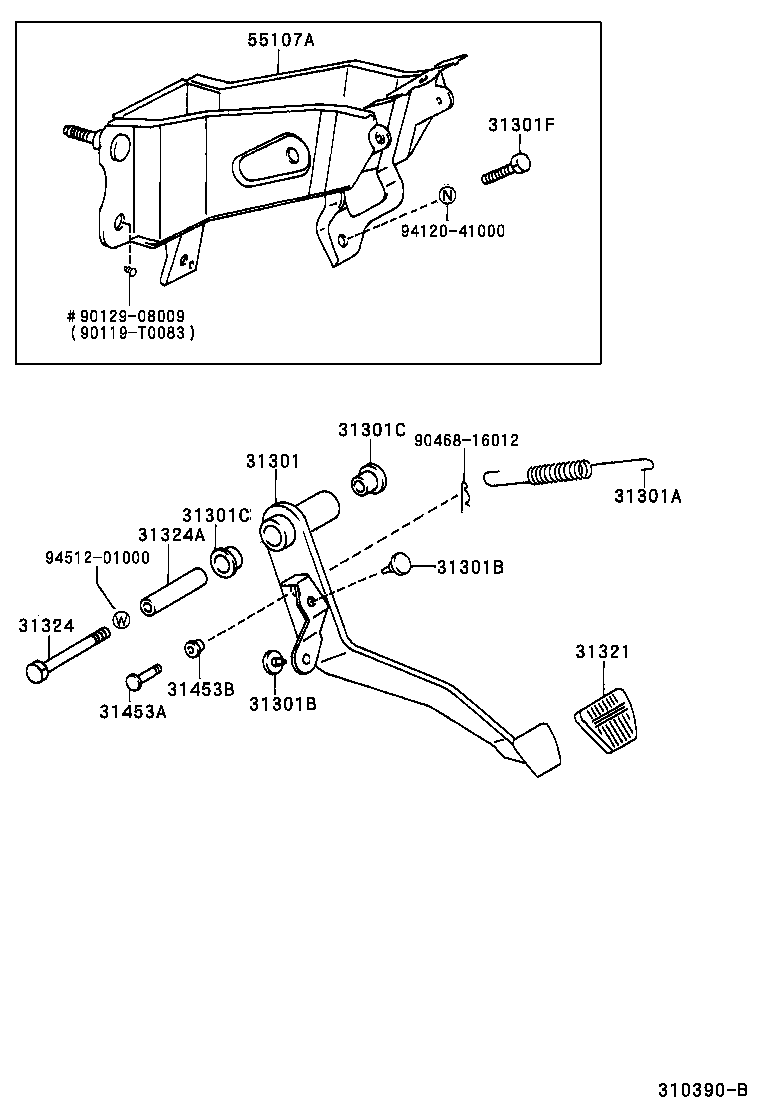 55107A
31301F
N
94120-41000
#90129-08009
(90119-T0083)

31301C
90468-16012
31301
31301A
31301C
31324A
94512-01000
31301B
W
31324
31321
31453B
31301B
31453A

310390-B