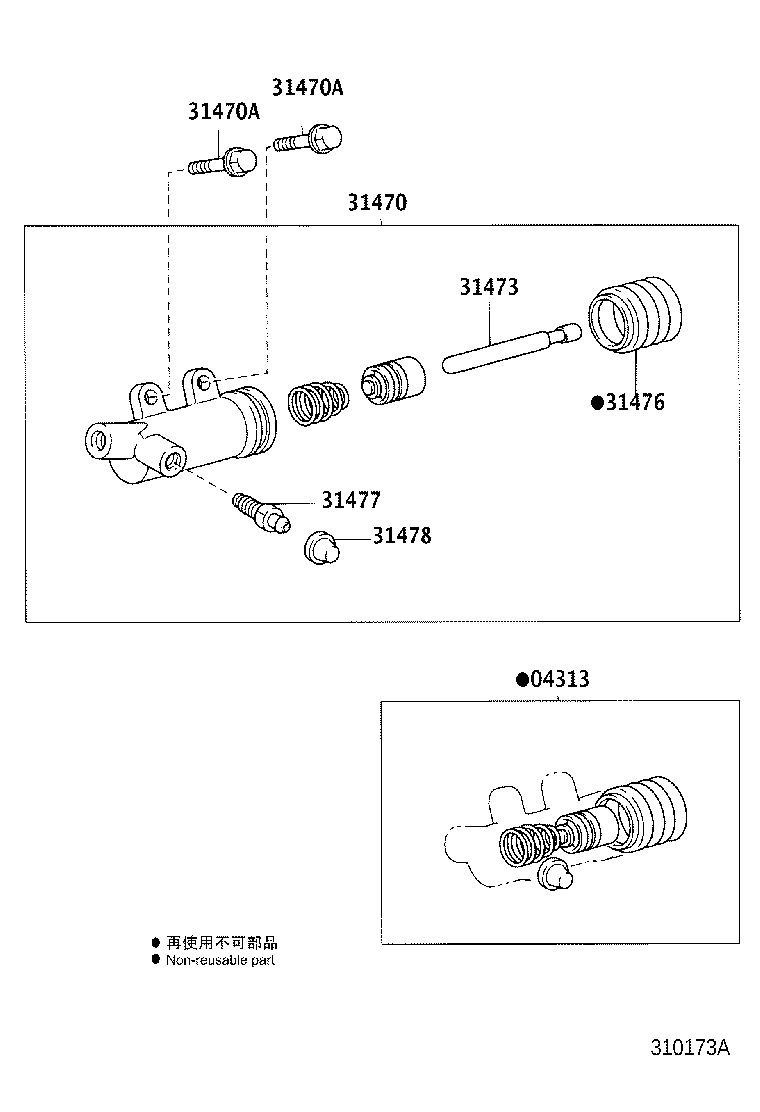 31470A
31470A
31470
31473
●31476
31477
31478
●04313
● 再使用不可部品
● Non-reusable part
310173A