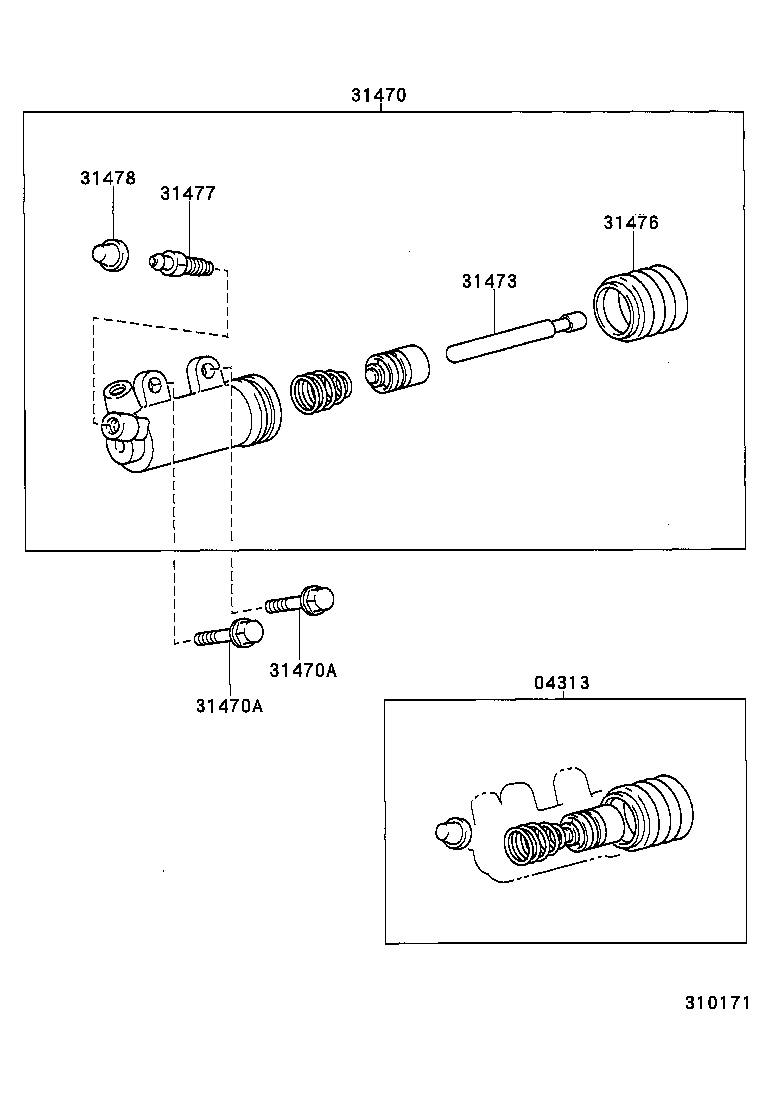 31470

31478

31477

31476

31473

31470A

31470A

04313

310171