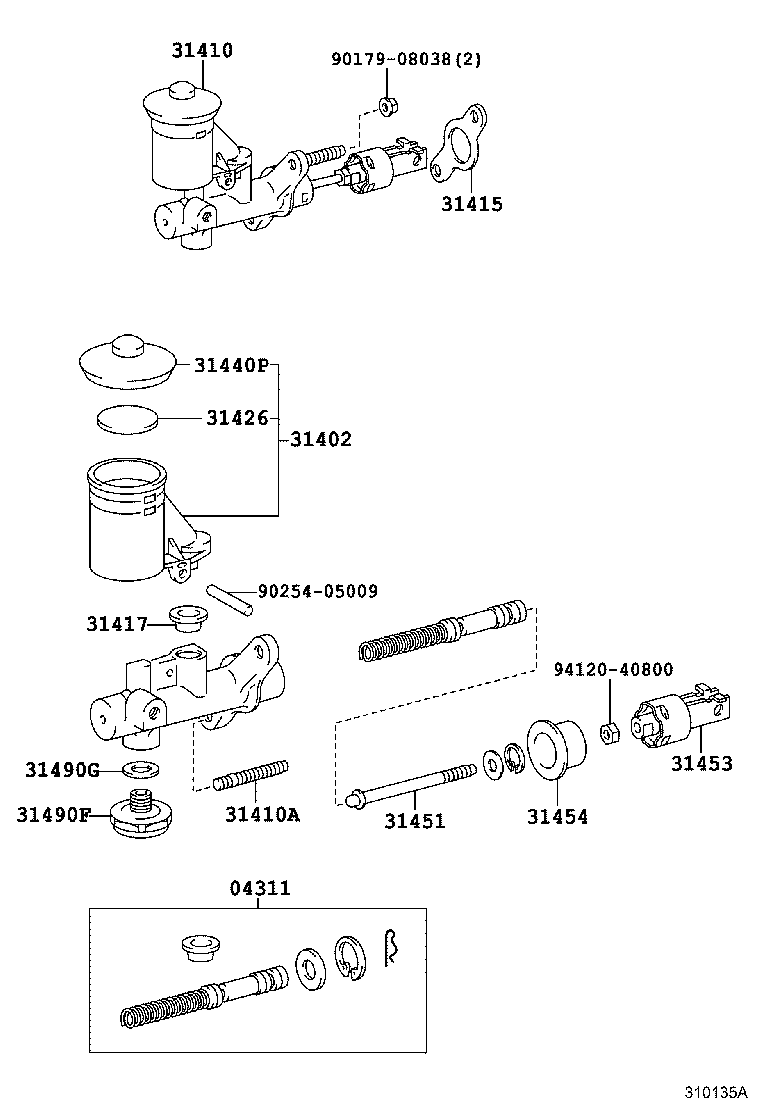 31410

90179-08038(2)

31415

31440P

31426

31402

90254-05009

31417

94120-40800

31453

31490G

31490F

31410A

31451

31454

04311

310135A