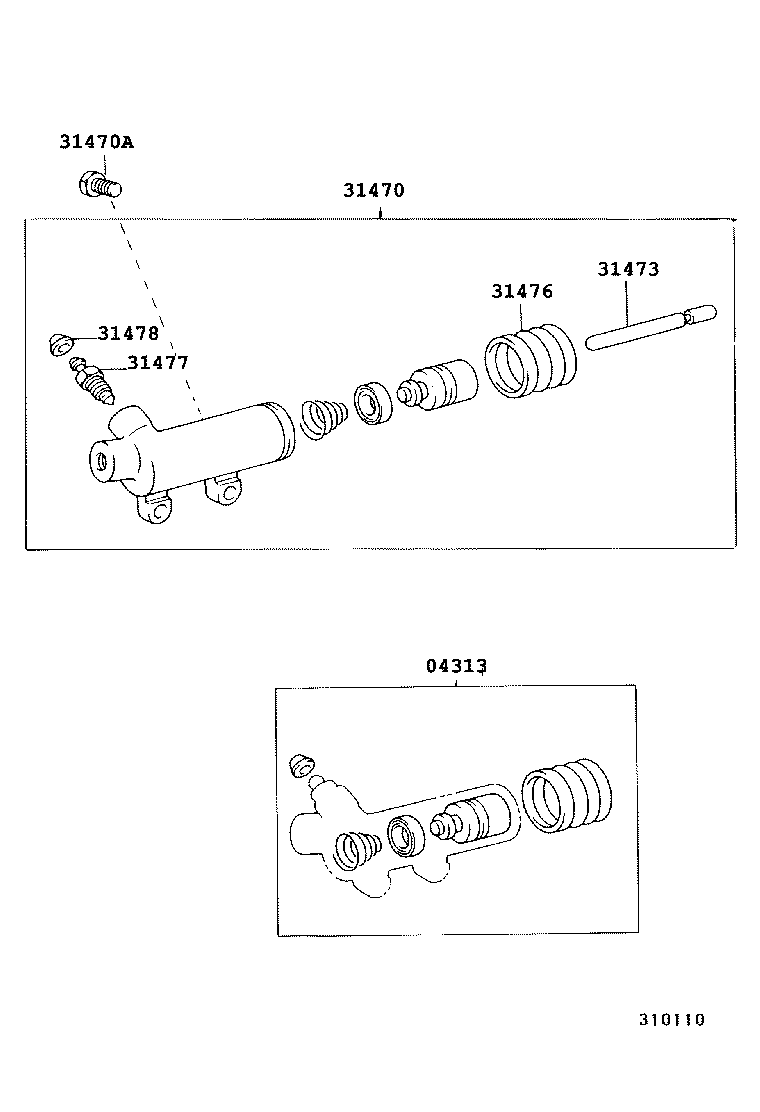 31470A

31470

31473

31476

31478

31477

04313

310110