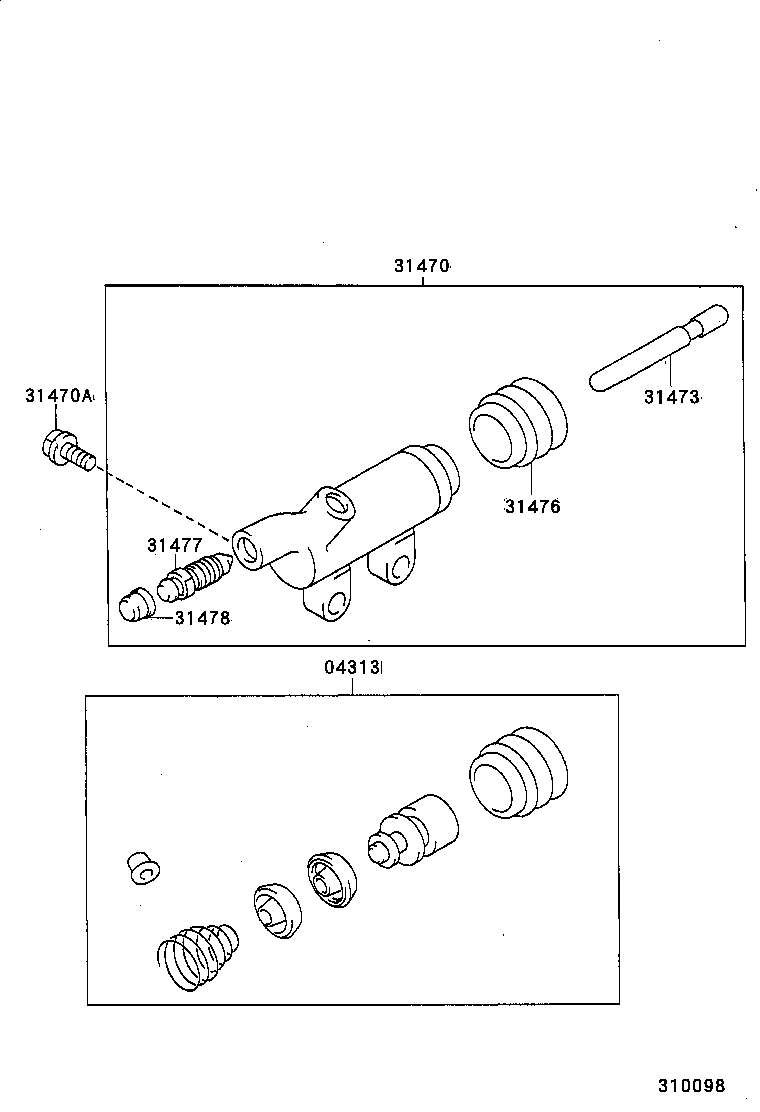 31470
31470A
31473
31476
31477
31478
04313
310098