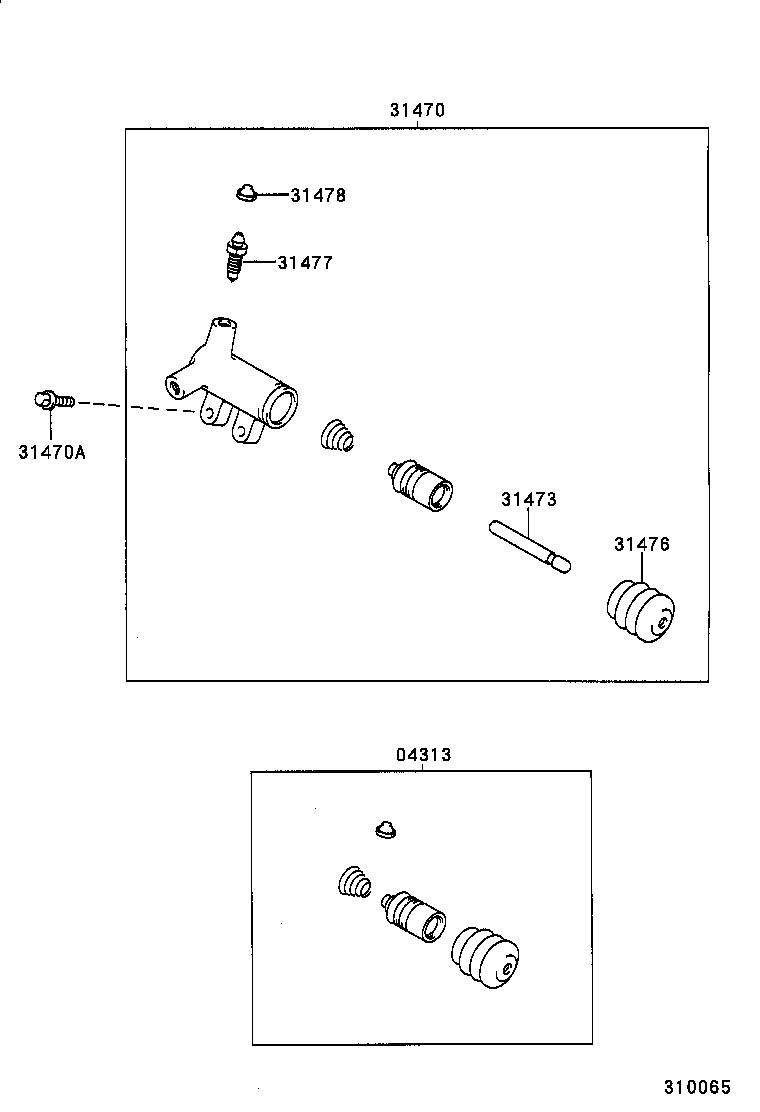 31470

31478

31477

31470A

31473

31476

04313

310065