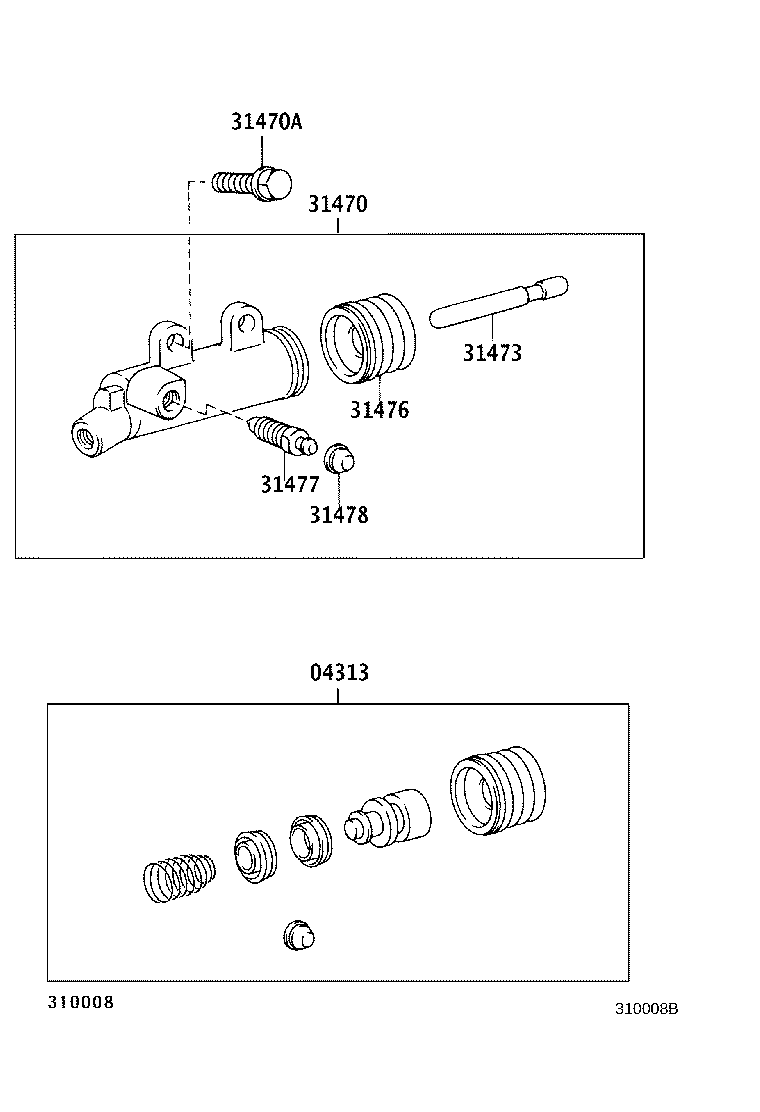 31470A

31470

31473

31476

31477

31478

04313

310008

310008B