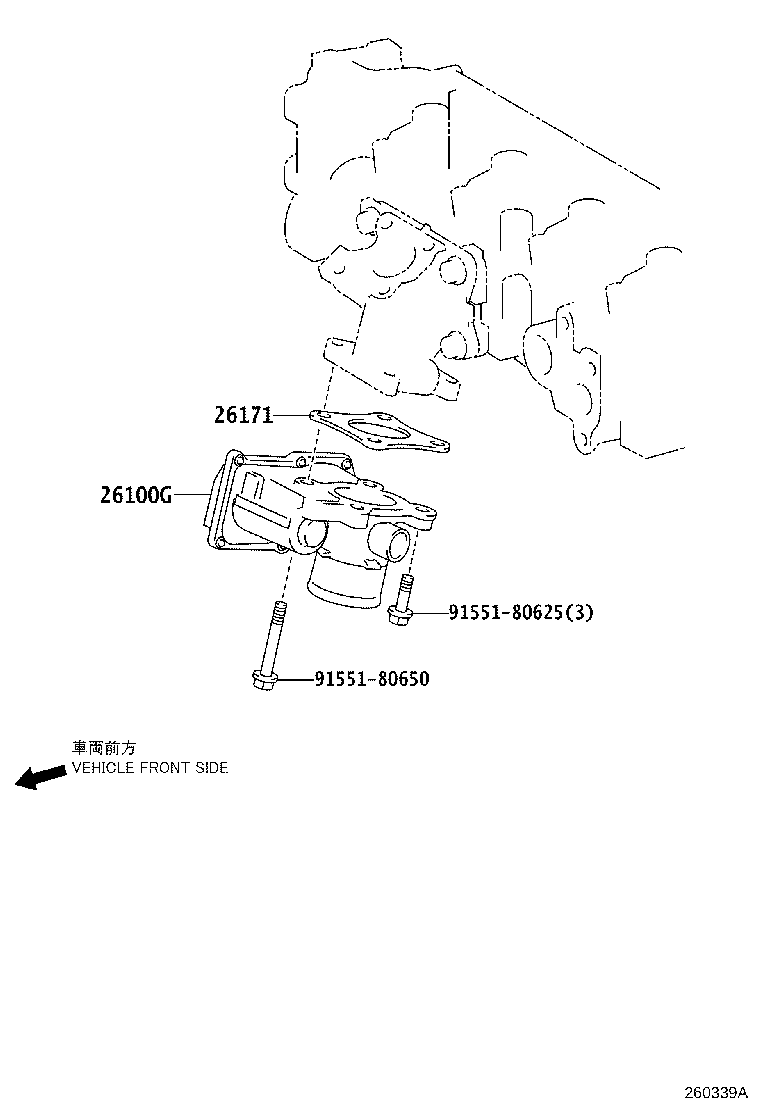 26171

26100G

91551-80625(3)

91551-80650

車両前方
VEHICLE FRONT SIDE

260339A