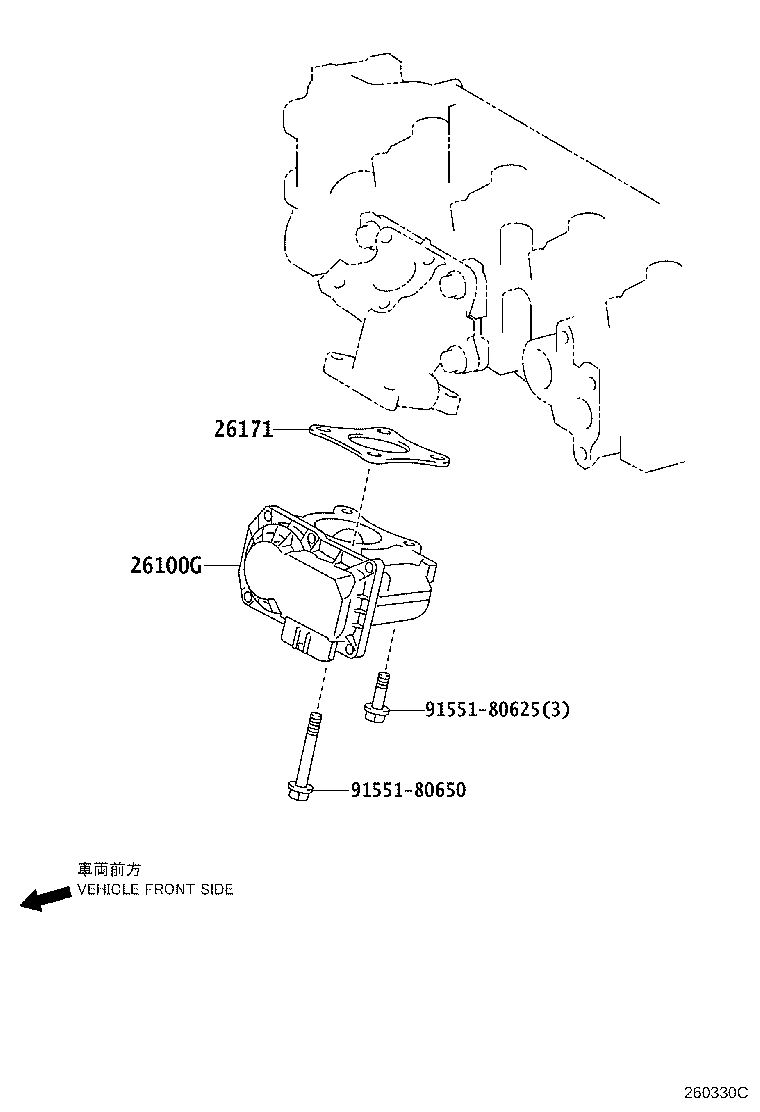 26171

26100G

91551-80625(3)

91551-80650

車両前方
VEHICLE FRONT SIDE

260330C