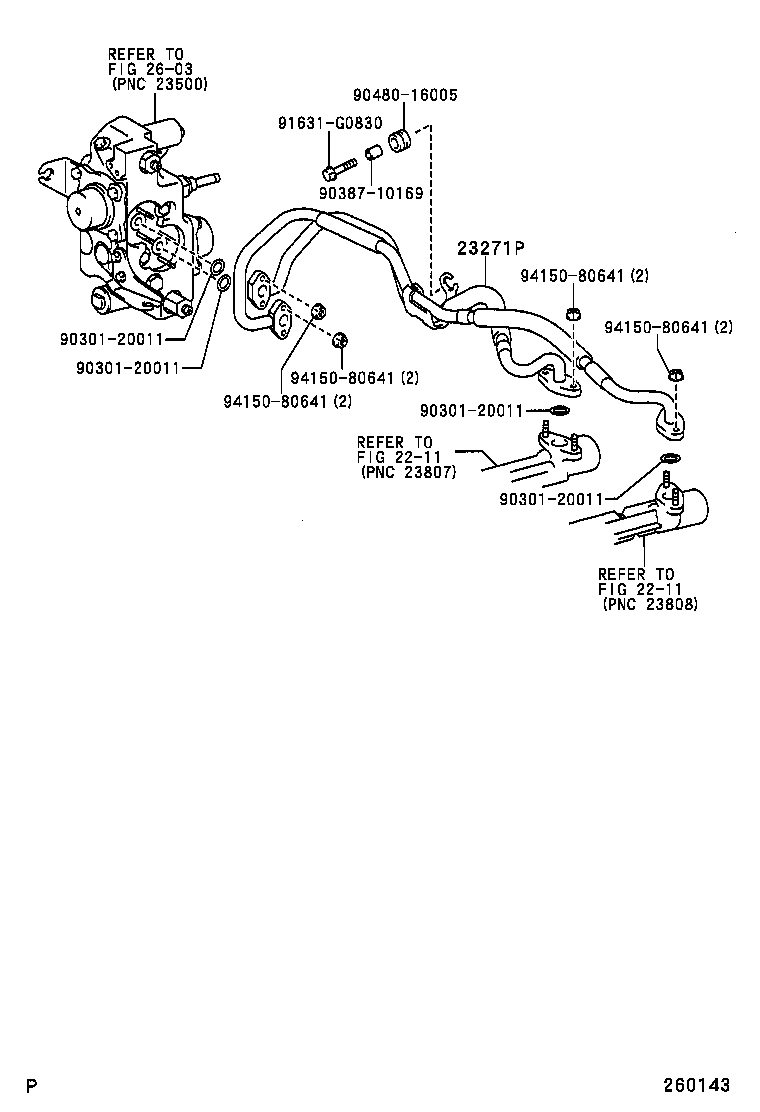 REFER TO
FIG 26-03
(PNC 23500)

90480-16005
91631-G0830
90387-10169

23271P
94150-80641 (2)
94150-80641 (2)

90301-20011
90301-20011
94150-80641 (2)
94150-80641 (2)

90301-20011
REFER TO
FIG 22-11
(PNC 23807)

90301-20011

REFER TO
FIG 22-11
(PNC 23808)

P
260143