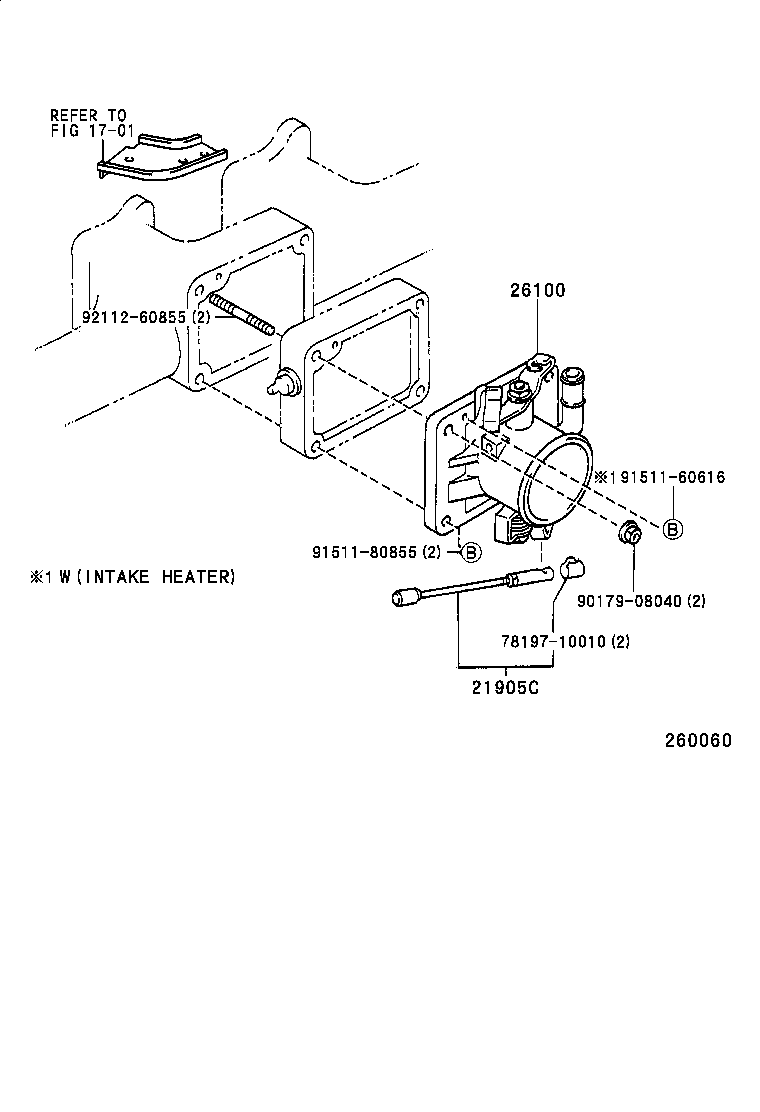 REFER TO
FIG 17-01

92112-60855 (2)

26100

※1 91511-60616

B

91511-80855 (2)

B

※1 W (INTAKE HEATER)

90179-08040 (2)

78197-10010 (2)

21905C

260060