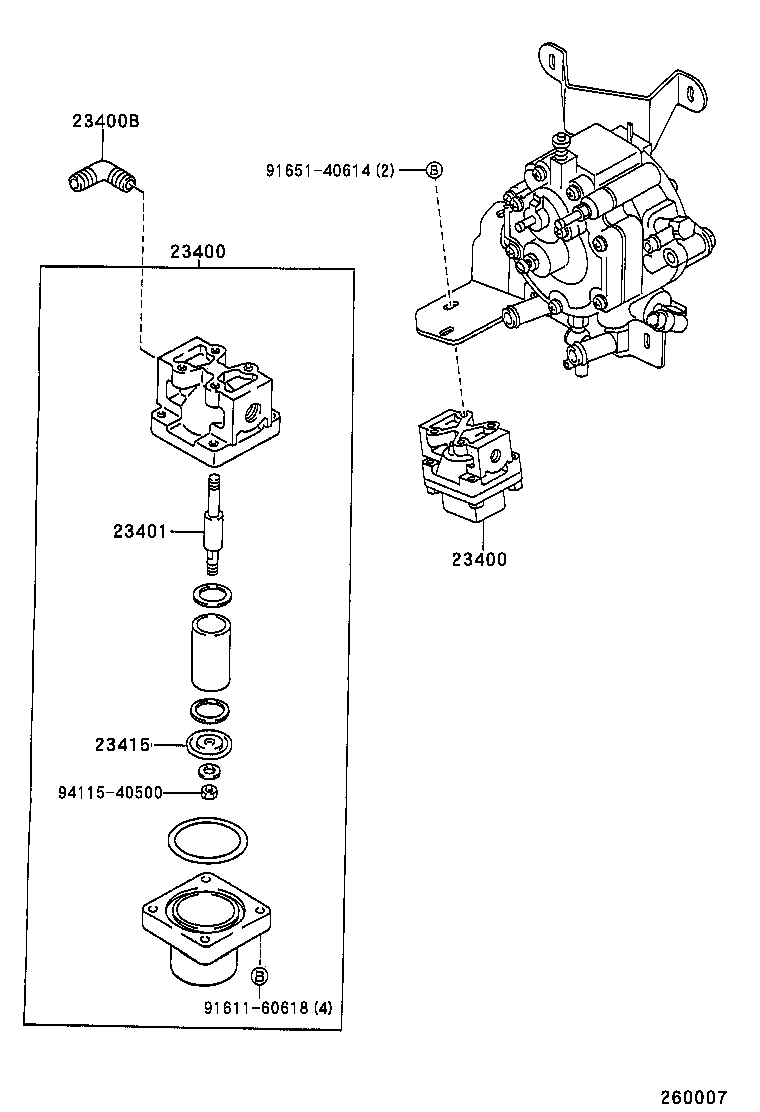 23400B

91651-40614 (2) B

23400

23401

23400

23415

94115-40500

B
91611-60618 (4)

260007