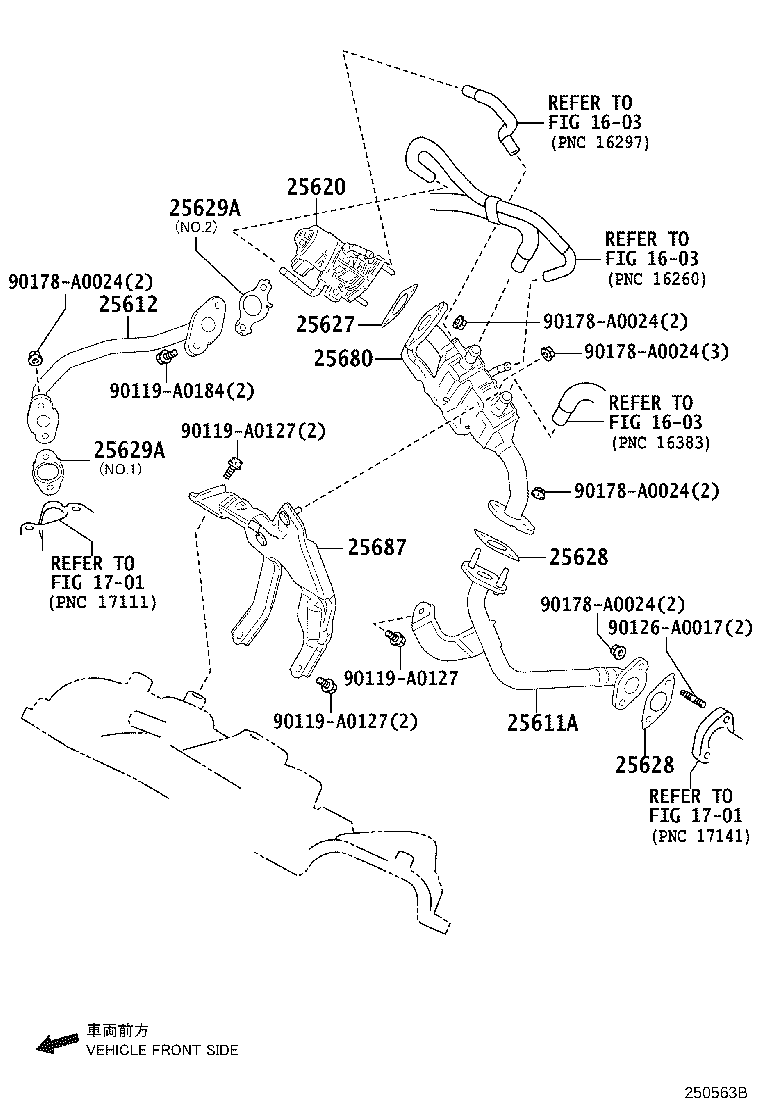 REFER TO
FIG 16-03
(PNC 16297)

25620

25629A
(NO.2)

REFER TO
FIG 16-03
(PNC 16260)

90178-A0024(2)
25612

25627

90178-A0024(2)

25680

90178-A0024(3)

90119-A0184(2)

REFER TO
FIG 16-03
(PNC 16383)

90119-A0127(2)

25629A
(NO.1)

90178-A0024(2)

REFER TO
FIG 17-01
(PNC 17111)

25687

25628

90178-A0024(2)
90126-A0017(2)

90119-A0127

90119-A0127(2)

25611A

25628

REFER TO
FIG 17-01
(PNC 17141)

車両前方
VEHICLE FRONT SIDE

250563B