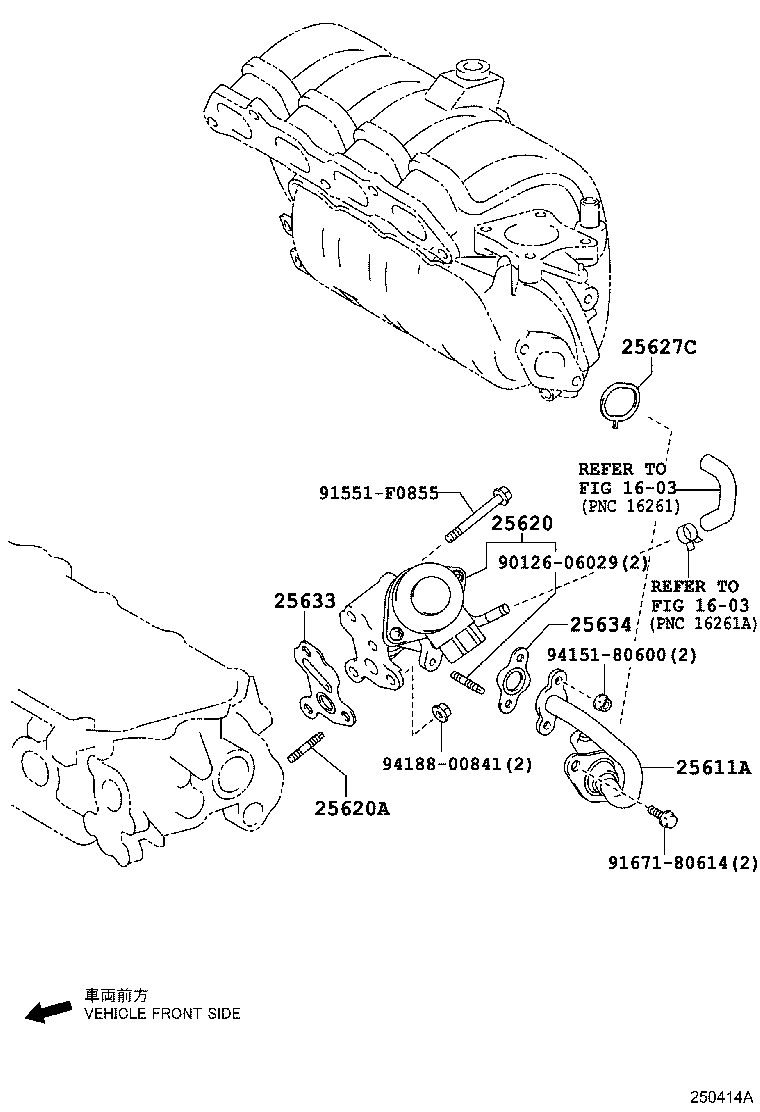 25627C

REFER TO
FIG 16-03
(PNC 16261)

91551-F0855

25620

90126-06029(2)

REFER TO
FIG 16-03
(PNC 16261A)

25633

25634

94151-80600(2)

94188-00841(2)

25611A

25620A

91671-80614(2)

車両前方
VEHICLE FRONT SIDE

250414A