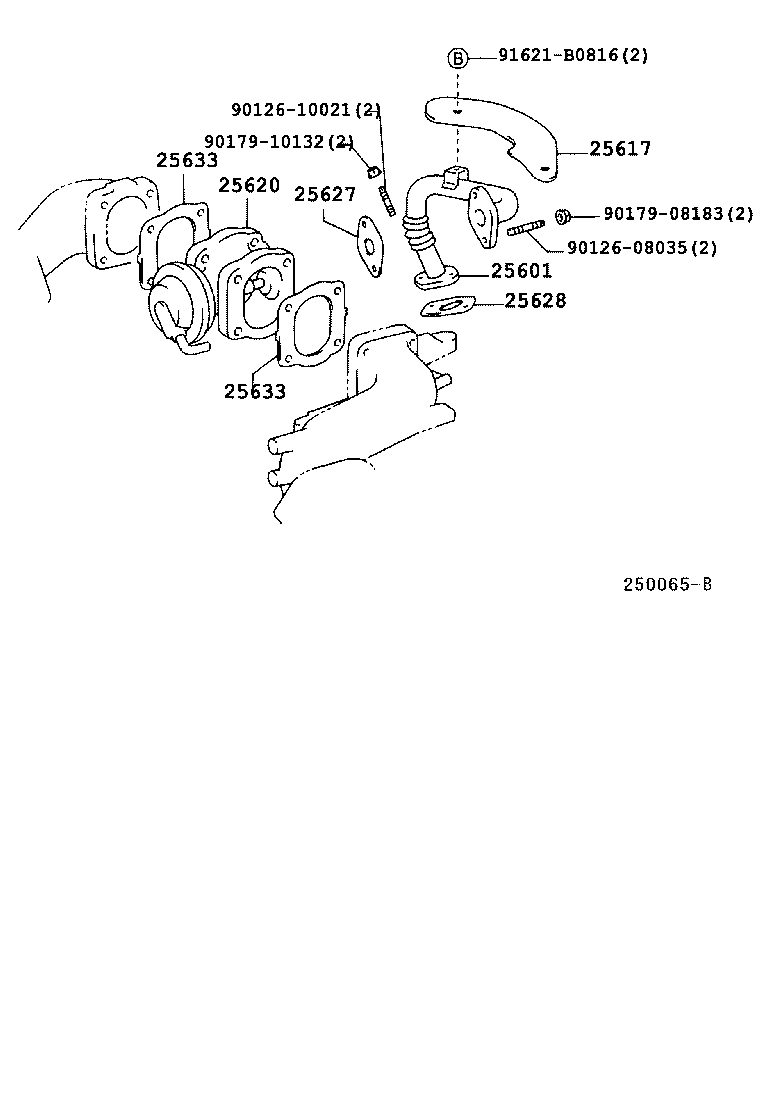 B 91621-B0816(2)

90126-10021(2)

90179-10132(2)

25633

25620

25627

25617

90179-08183(2)

90126-08035(2)

25601

25628

25633

250065-B