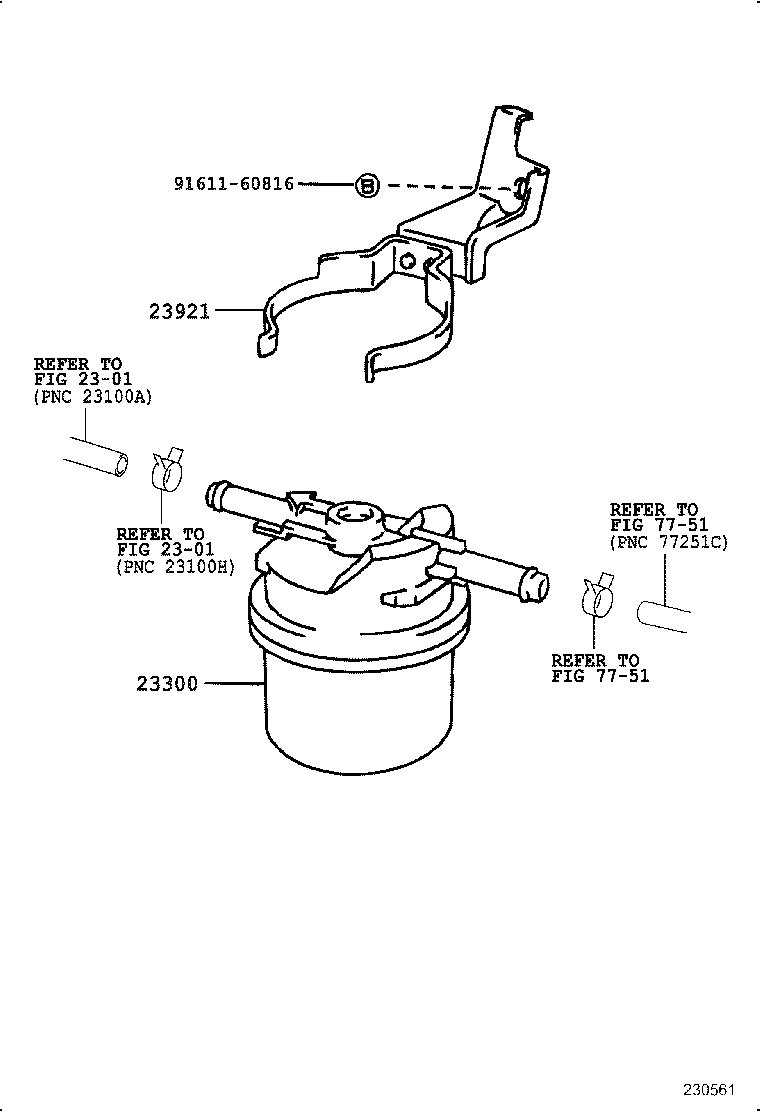 91611-60816

B

23921

REFER TO
FIG 23-01
(PNC 23100A)

REFER TO
FIG 23-01
(PNC 23100H)

REFER TO
FIG 77-51
(PNC 77251C)

REFER TO
FIG 77-51

23300

230561