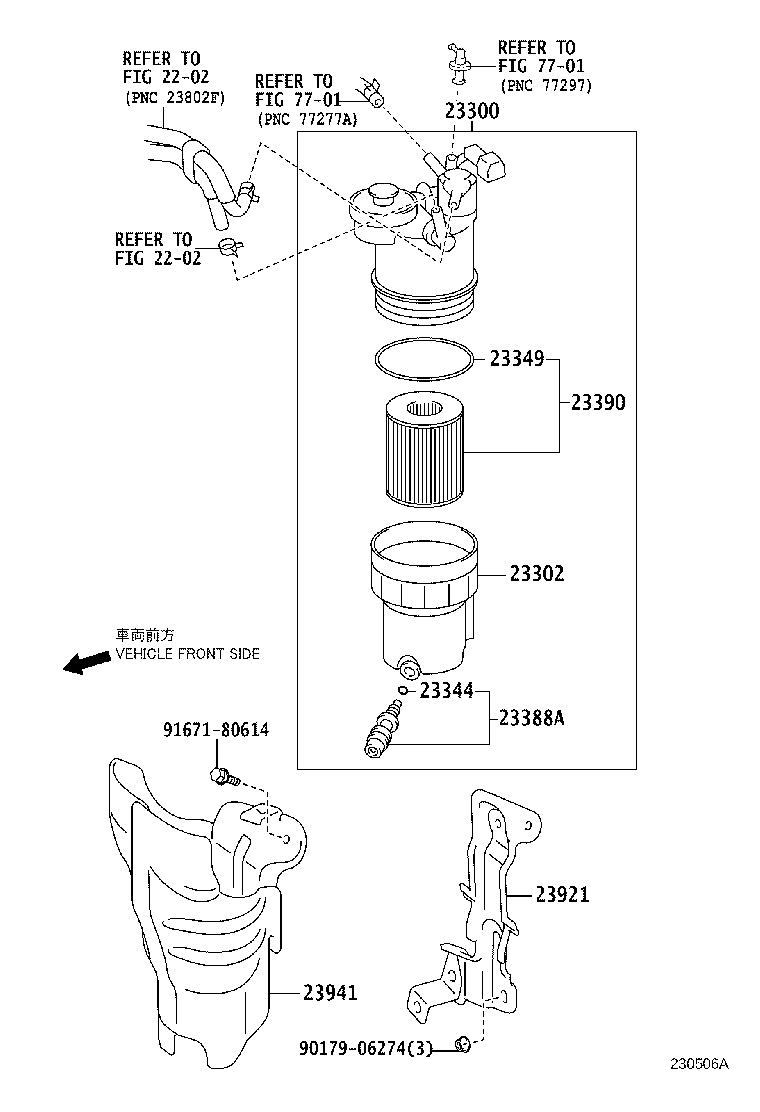 REFER TO
FIG 22-02
(PNC 23802F)

REFER TO
FIG 77-01
(PNC 77277A)

REFER TO
FIG 77-01
(PNC 77297)

23300

REFER TO
FIG 22-02

23349

23390

23302

車両前方
VEHICLE FRONT SIDE

23344

23388A

91671-80614

23921

23941

90179-06274(3)

230506A