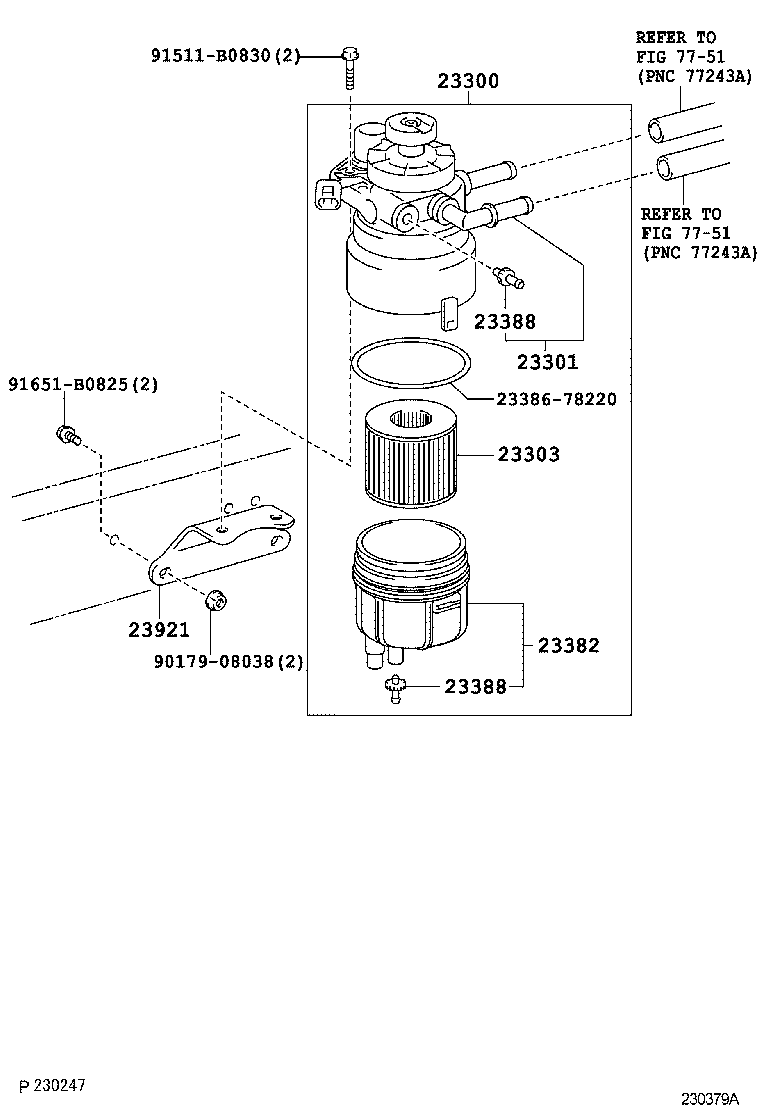 91511-B0830(2)

23300

REFER TO FIG 77-51 (PNC 77243A)

REFER TO FIG 77-51 (PNC 77243A)

23388

23301

91651-B0825(2)

23386-78220

23303

23921

90179-08038(2)

23382

23388

P 230247

230379A