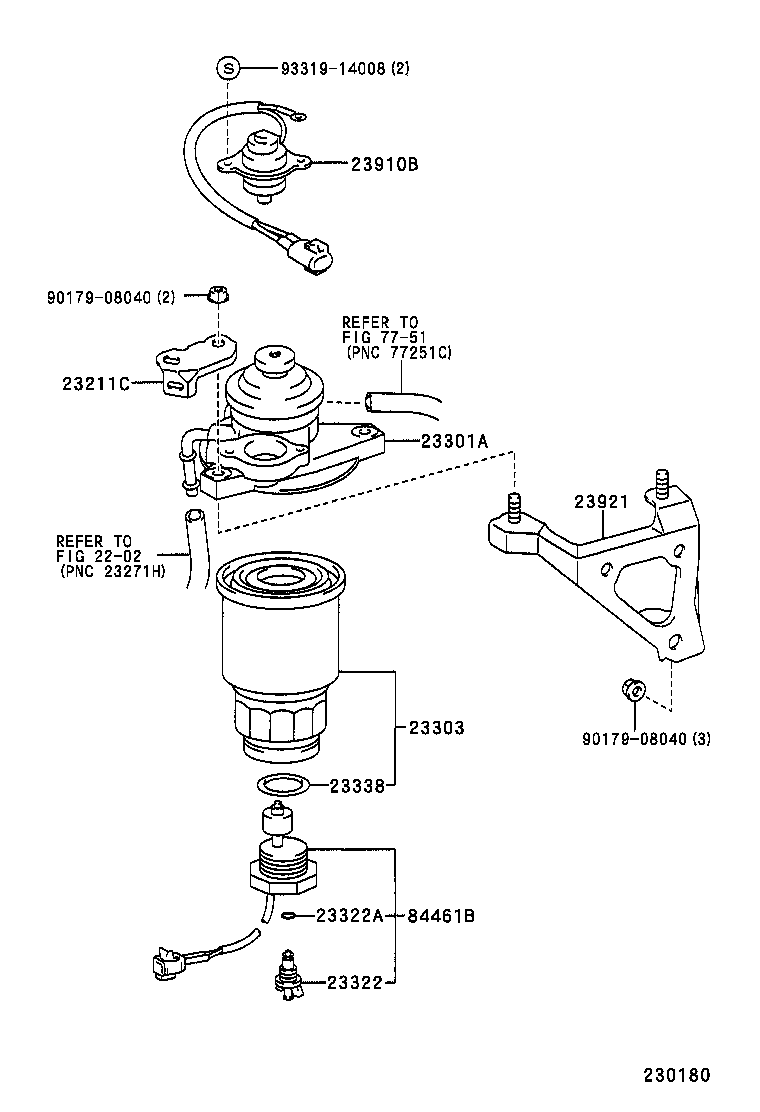 S 93319-14008 (2)

23910B

90179-08040 (2)

REFER TO FIG 77-51 (PNC 77251C)

23211C

23301A

23921

REFER TO FIG 22-02 (PNC 23271H)

23303

90179-08040 (3)

23338

23322A

84461B

23322

230180