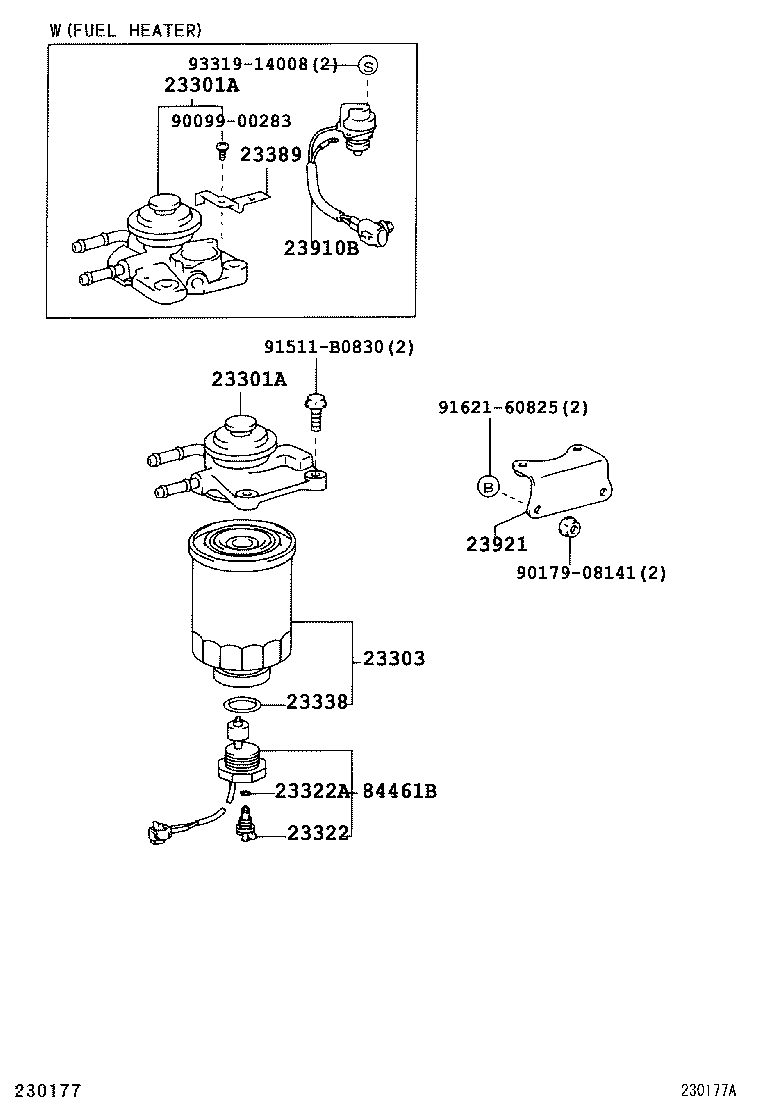 W(FUEL HEATER)

93319-14008(2) S

23301A

90099-00283

23389

23910B

91511-B0830(2)

23301A

91621-60825(2)

B

23921

90179-08141(2)

23303

23338

23322A 84461B

23322

230177

230177A