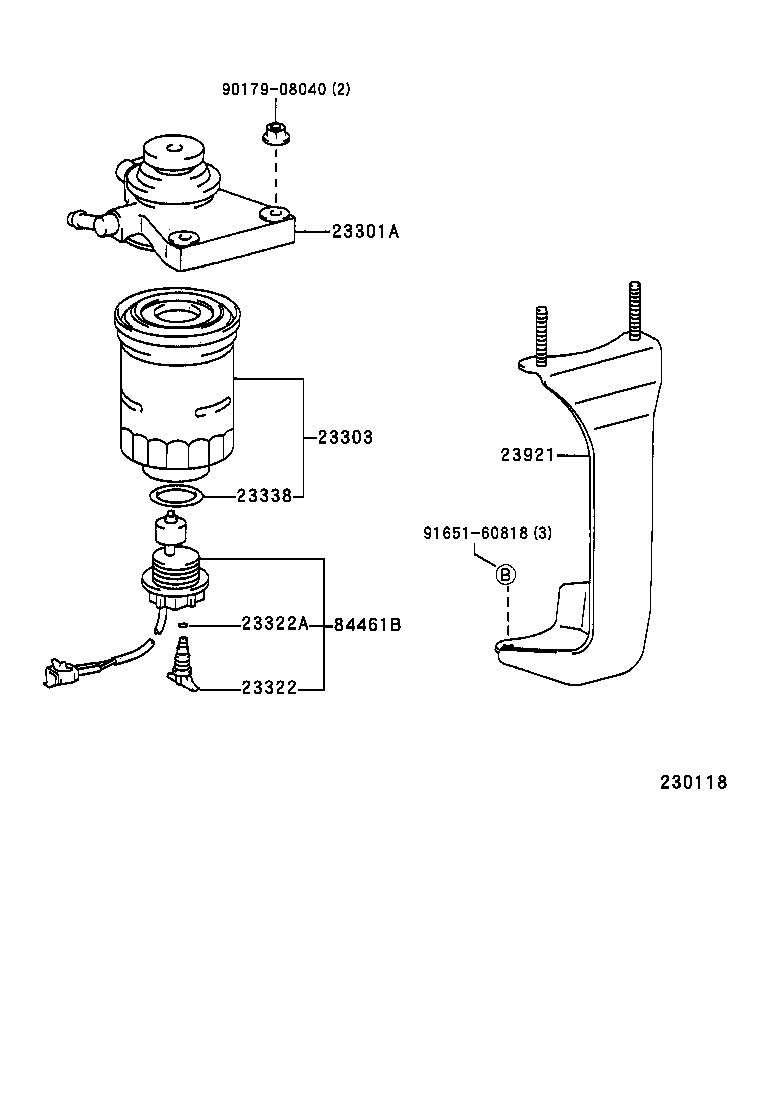 90179-08040 (2)

23301A

23303

23338

23322A

84461B

23322

23921

91651-60818 (3)

B

230118