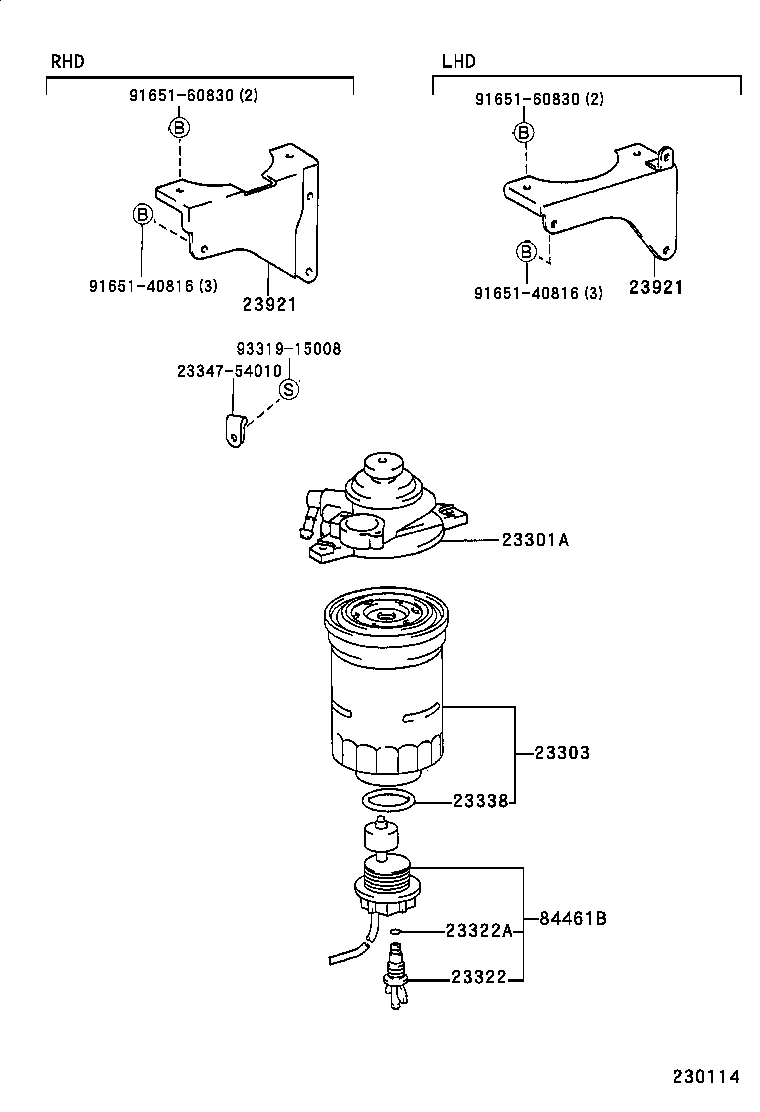 RHD

91651-60830 (2)

B

B

91651-40816 (3)

23921

LHD

91651-60830 (2)

B

B

91651-40816 (3)

23921

93319-15008

23347-54010

S

23301A

23303

23338

84461B

23322A

23322

230114