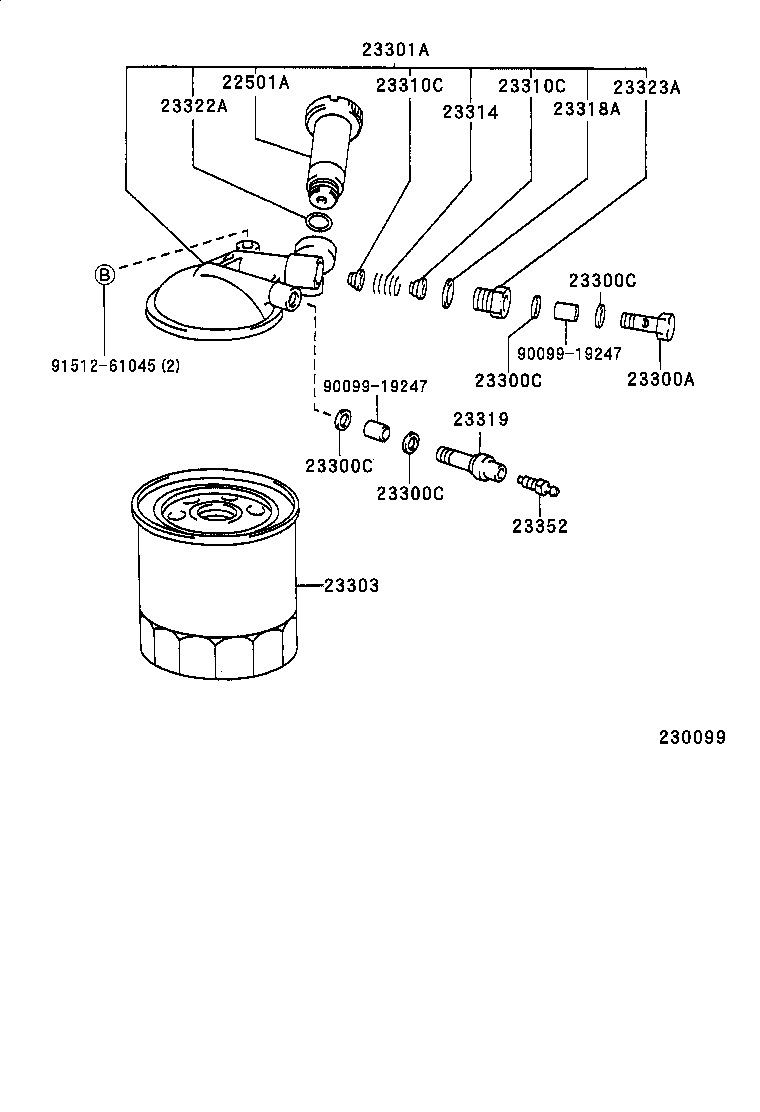 23301A
22501A
23310C
23310C
23323A
23322A
23314
23318A
B
23300C
91512-61045 (2)
90099-19247
23300C
23300A
90099-19247
23319
23300C
23300C
23352
23303
230099