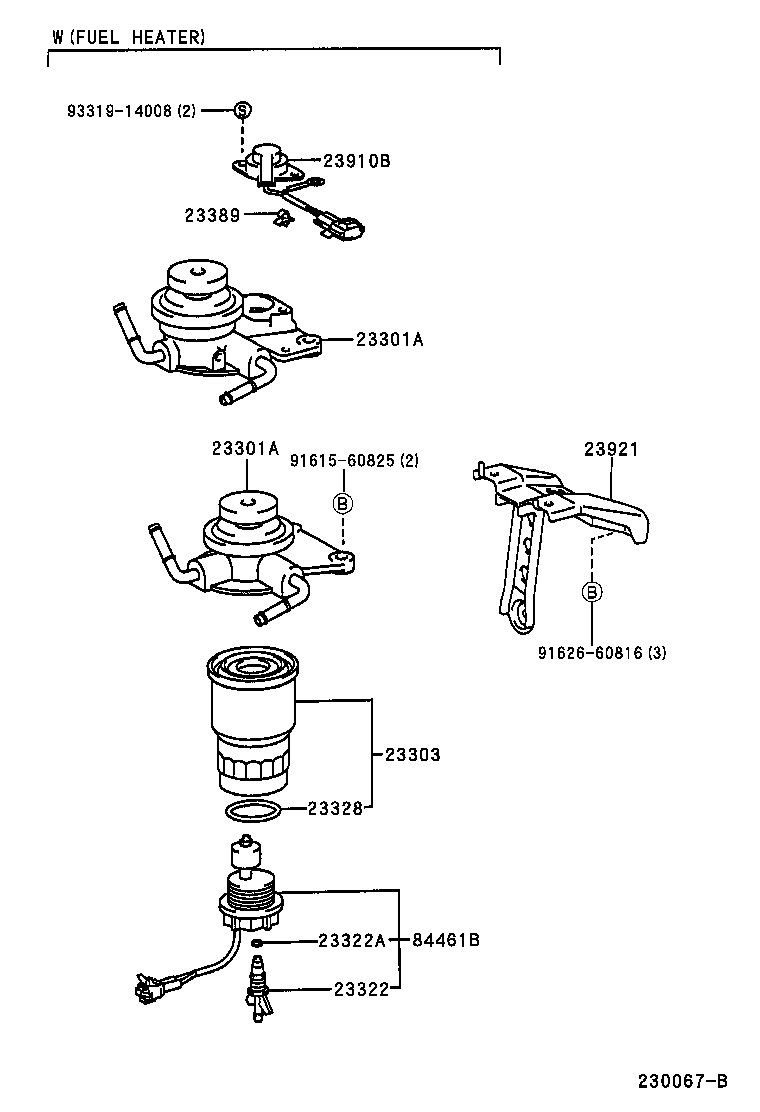 W (FUEL HEATER)

93319-14008 (2)
S
23910B
23389
23301A

23301A
91615-60825 (2)
B
23921
B
91626-60816 (3)

23303
23328
23322A
84461B
23322

230067-B