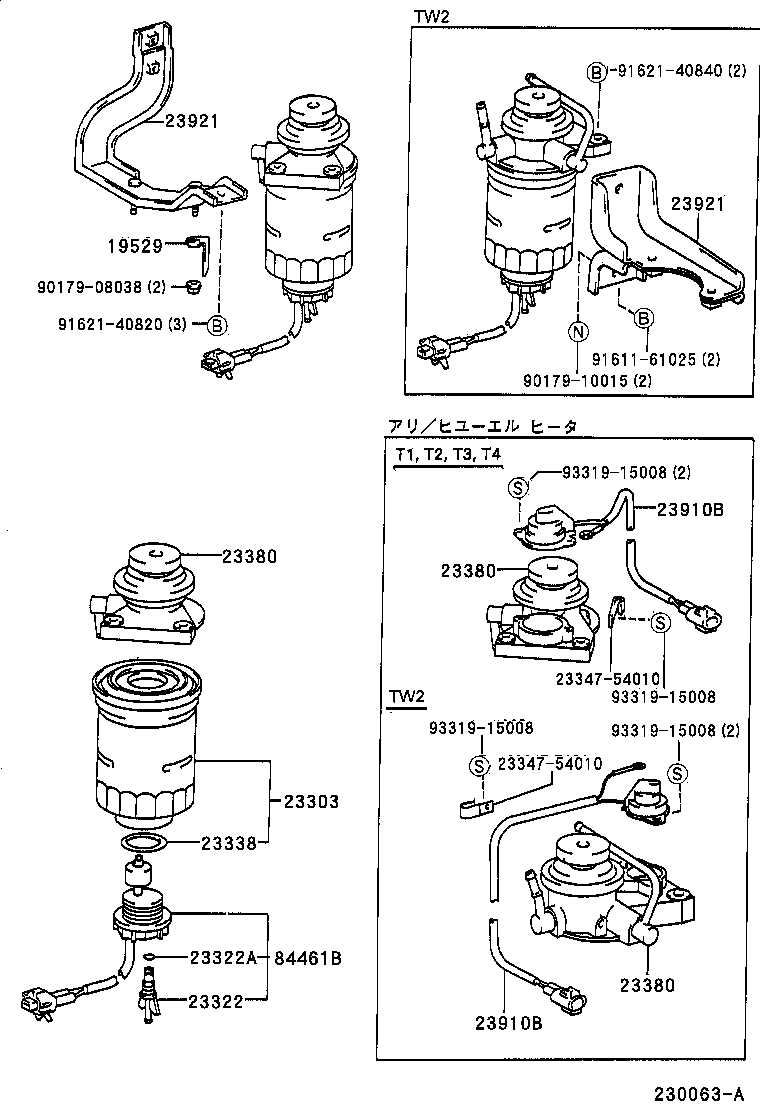 23921

19529

90179-08038 (2)

91621-40820 (3) B

TW2

B 91621-40840 (2)

23921

N

B

91611-61025 (2)

90179-10015 (2)

23380

23303

23338

23322A

84461B

23322

アリ／ヒユーエル ヒータ

T1, T2, T3, T4

S 93319-15008 (2)

23910B

23380

S

23347-54010

93319-15008

TW2

93319-15008

S

23347-54010

93319-15008 (2)

S

23380

23910B

230063-A