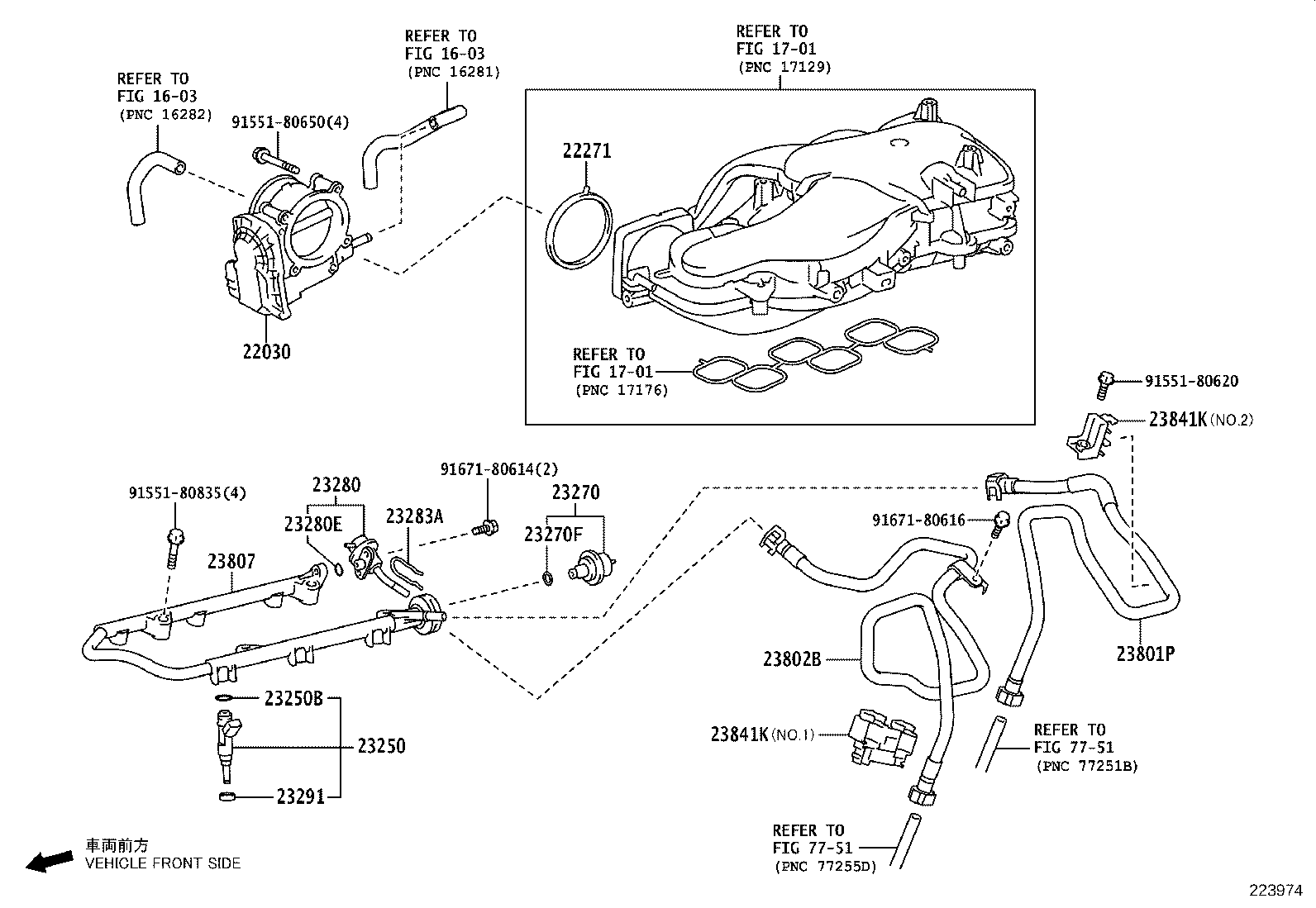 REFER TO
FIG 16-03
(PNC 16282)

91551-80650(4)

REFER TO
FIG 16-03
(PNC 16281)

REFER TO
FIG 17-01
(PNC 17129)

22271

22030

REFER TO
FIG 17-01
(PNC 17176)

91551-80620

23841K(NO.2)

91551-80835(4)

23280

23280E

23283A

91671-80614(2)

23270

23270F

23807

91671-80616

23802B

23801P

23250B

23250

23291

23841K(NO.1)

REFER TO
FIG 77-51
(PNC 77251B)

REFER TO
FIG 77-51
(PNC 77255D)

車両前方
VEHICLE FRONT SIDE

223974