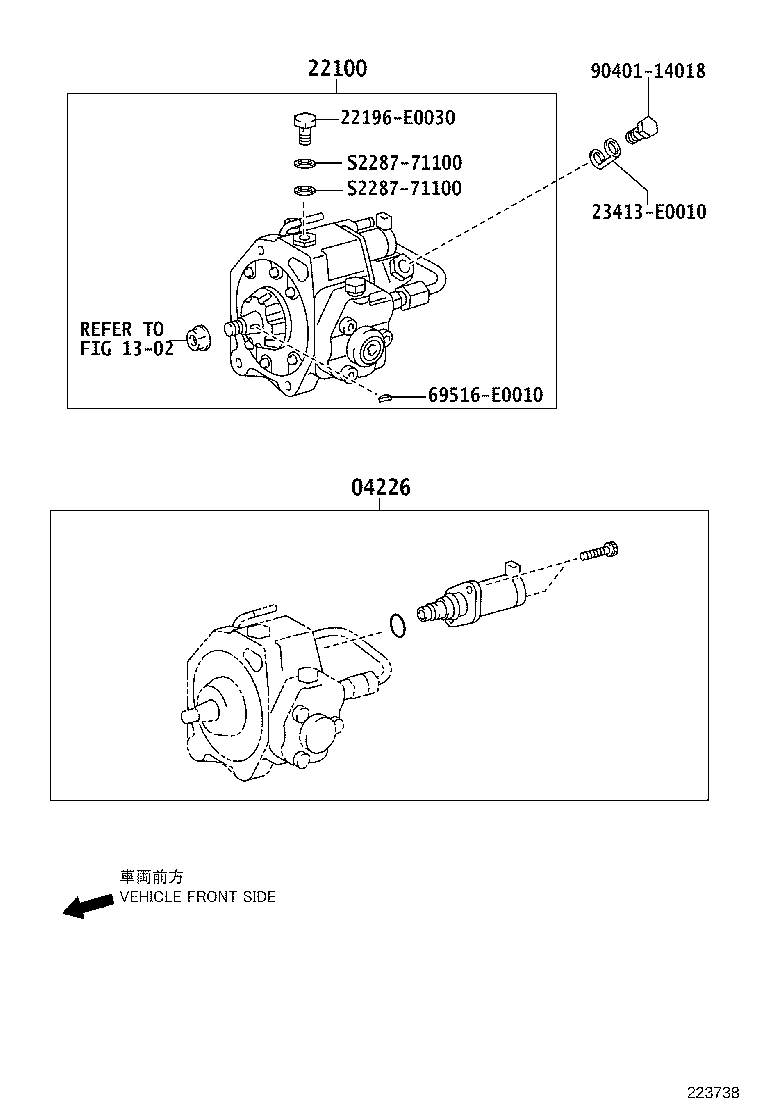 22100

90401-14018

22196-E0030

S2287-71100

S2287-71100

23413-E0010

REFER TO
FIG 13-02

69516-E0010

04226

車両前方
VEHICLE FRONT SIDE

223738