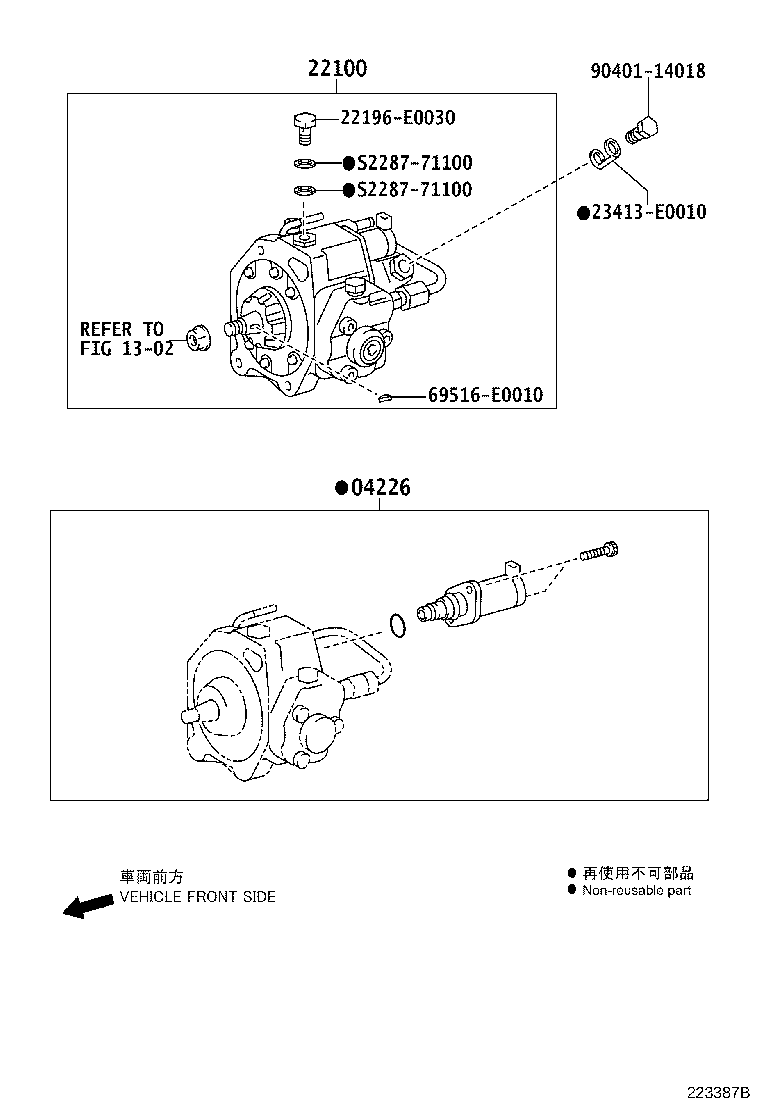 22100

90401-14018

22196-E0030

●S2287-71100

●S2287-71100

●23413-E0010

REFER TO
FIG 13-02

69516-E0010

●04226

車両前方
VEHICLE FRONT SIDE

● 再使用不可部品
● Non-reusable part

223387B