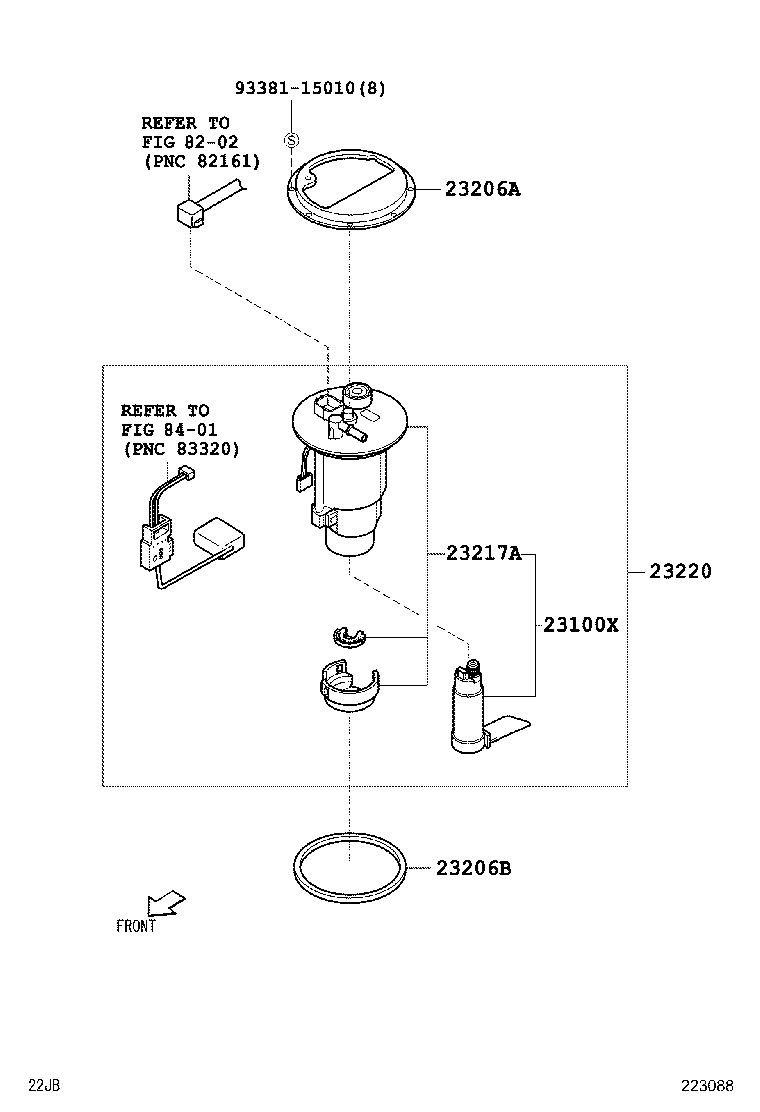 93381-15010(8)

REFER TO
FIG 82-02
(PNC 82161)

S

23206A

REFER TO
FIG 84-01
(PNC 83320)

23217A

23220

23100X

23206B

FRONT

22JB

223088