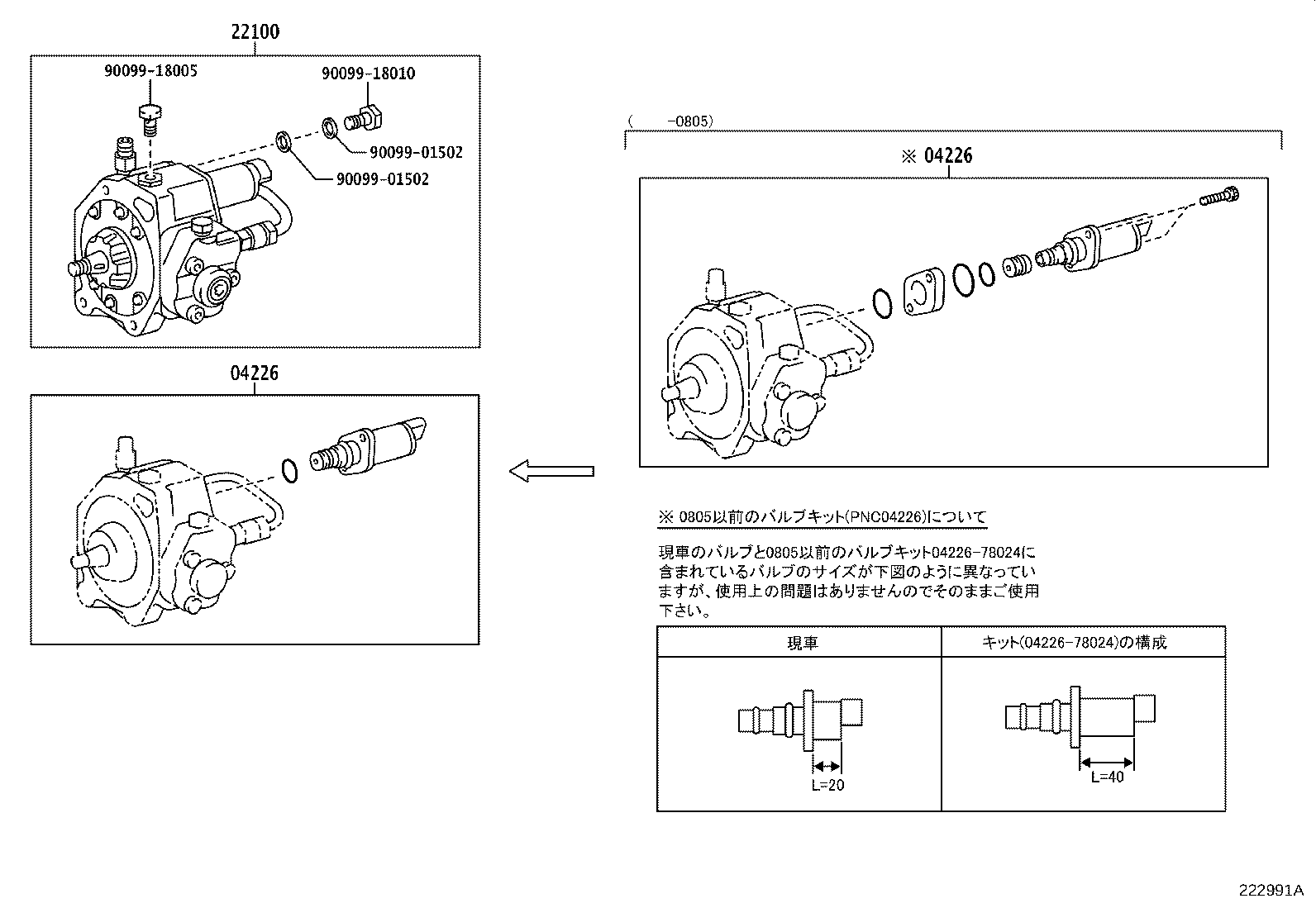 22100

90099-18005

90099-18010

90099-01502

90099-01502

04226

(　　-0805)

※ 04226

※ 0805以前のバルブキット(PNC04226)について

現車のバルブと0805以前のバルブキット04226-78024に含まれているバルブのサイズが下図のように異なっていますが、使用上の問題はありませんのでそのままご使用下さい。

| 現車 | キット(04226-78024)の構成 |
|---|---|
| L=20 | L=40 |

222991A