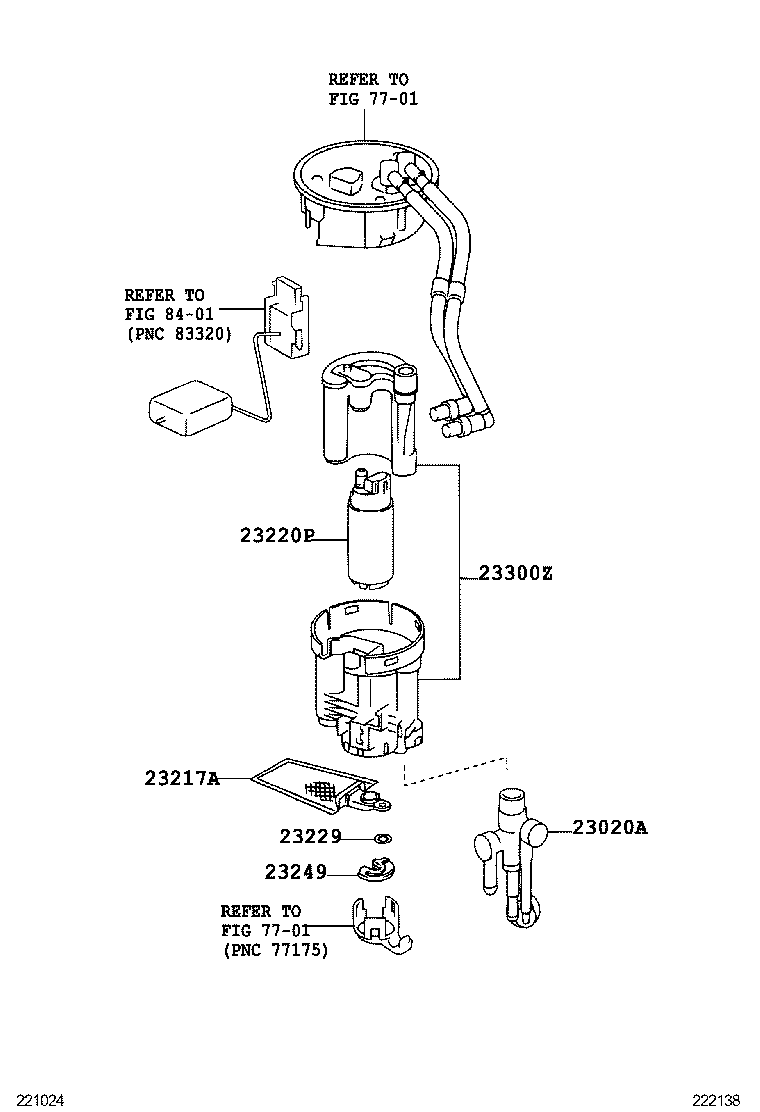 REFER TO
FIG 77-01

REFER TO
FIG 84-01
(PNC 83320)

23220P

23300Z

23217A

23229

23249

23020A

REFER TO
FIG 77-01
(PNC 77175)

221024

222138